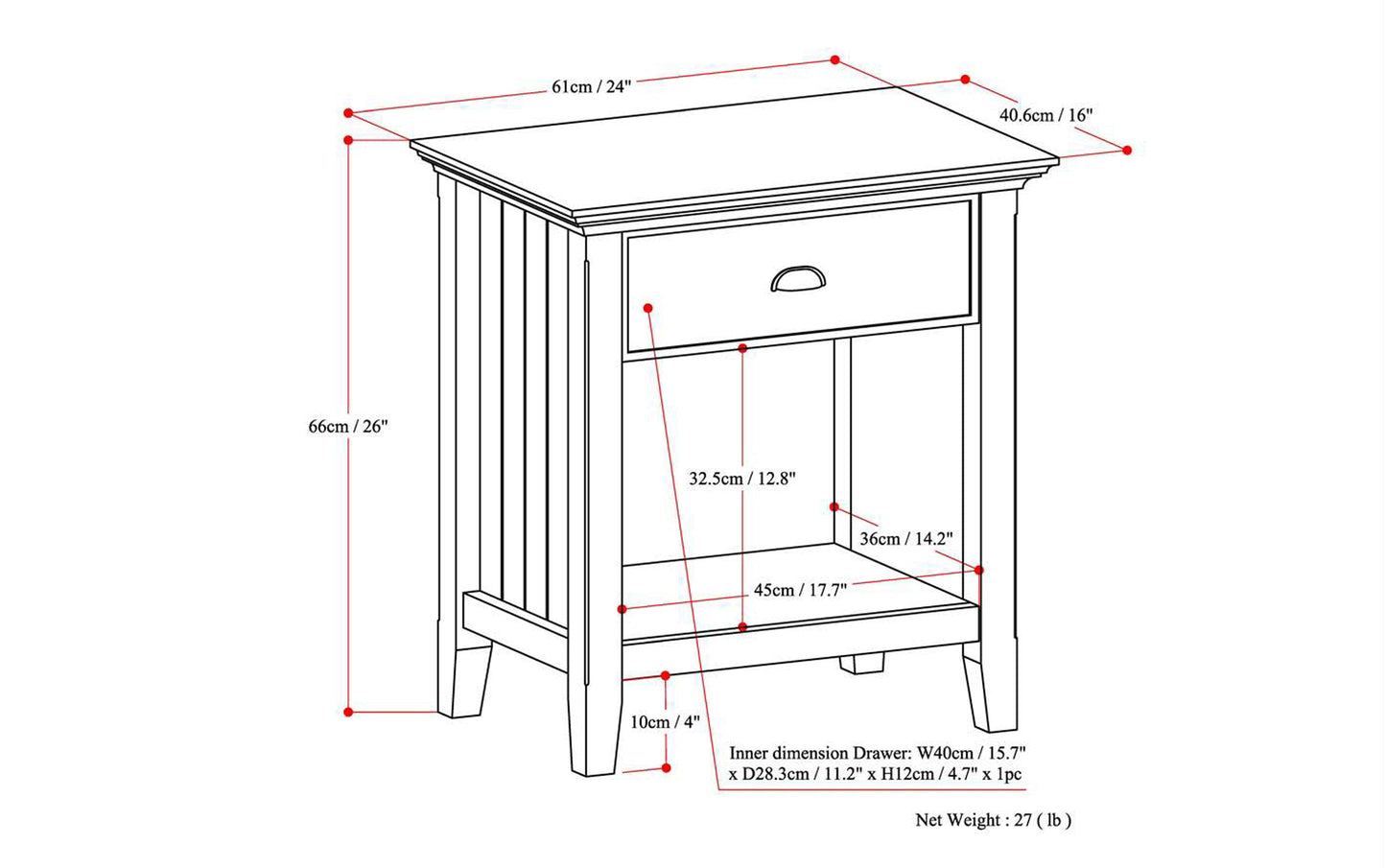 61cm / 24"

40.6cm / 16"

66cm / 26"

32.5cm / 12.8"

36cm / 14.2"

45cm / 17.7"

10cm / 4"

Inner dimension Drawer: W40cm / 15.7" x D28.3cm / 11.2" x H12cm / 4.7" x 1pc

Net Weight : 27 ( lb )