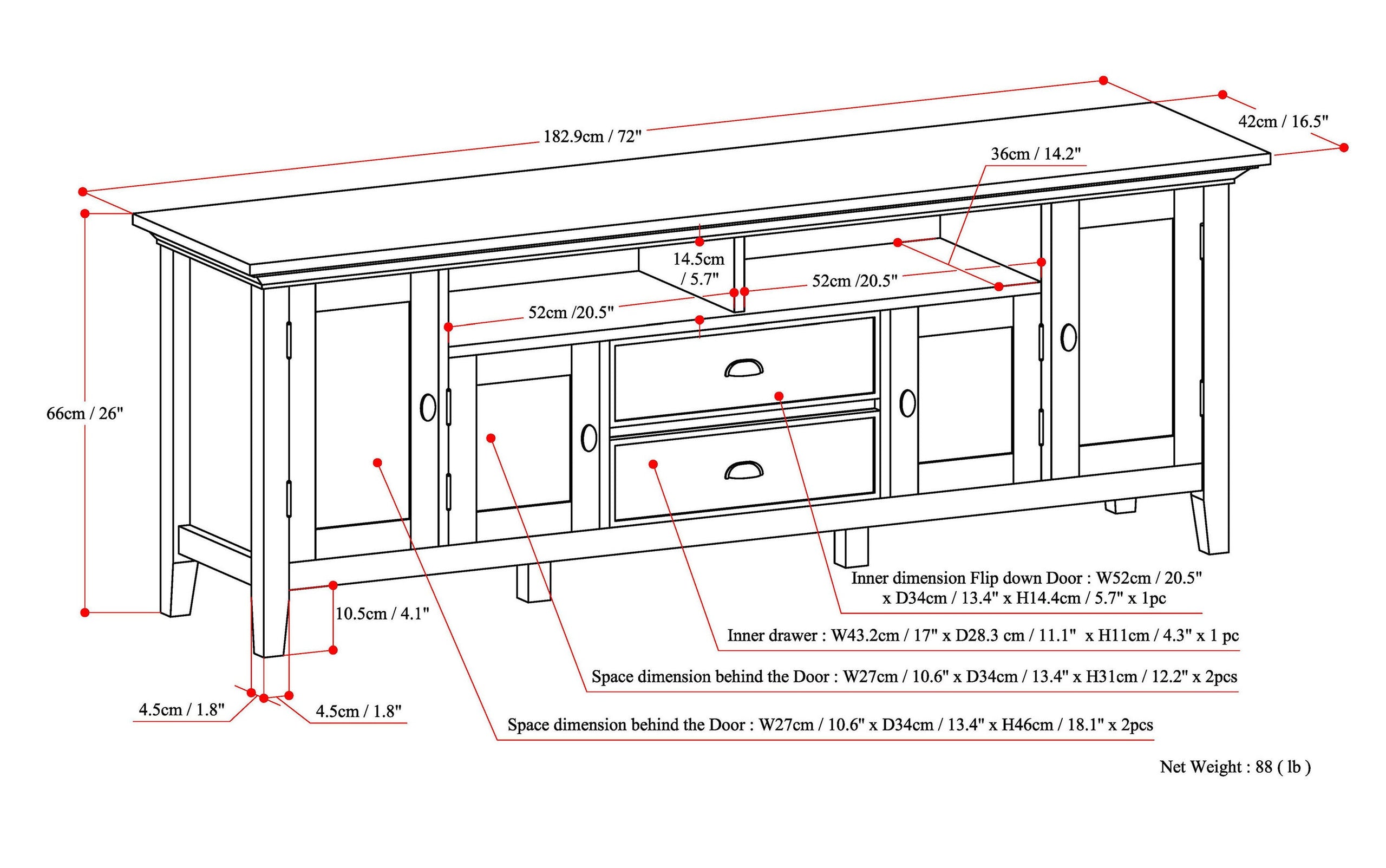 182.9cm / 72"

42cm / 16.5"

36cm / 14.2"

14.5cm / 5.7"

52cm /20.5"

52cm /20.5"

66cm / 26"

10.5cm / 4.1"

4.5cm / 1.8"

4.5cm / 1.8"

Inner dimension Flip down Door : W52cm / 20.5" x D34cm / 13.4" x H14.4cm / 5.7" x 1pc

Inner drawer : W43.2cm / 17" x D28.3 cm / 11.1" x H11cm / 4.3" x 1 pc

Space dimension behind the Door : W27cm / 10.6" x D34cm / 13.4" x H31cm / 12.2" x 2pcs

Space dimension behind the Door : W27cm / 10.6" x D34cm / 13.4" x H46cm / 18.1" x 2pcs

Net Weight : 88 ( lb )