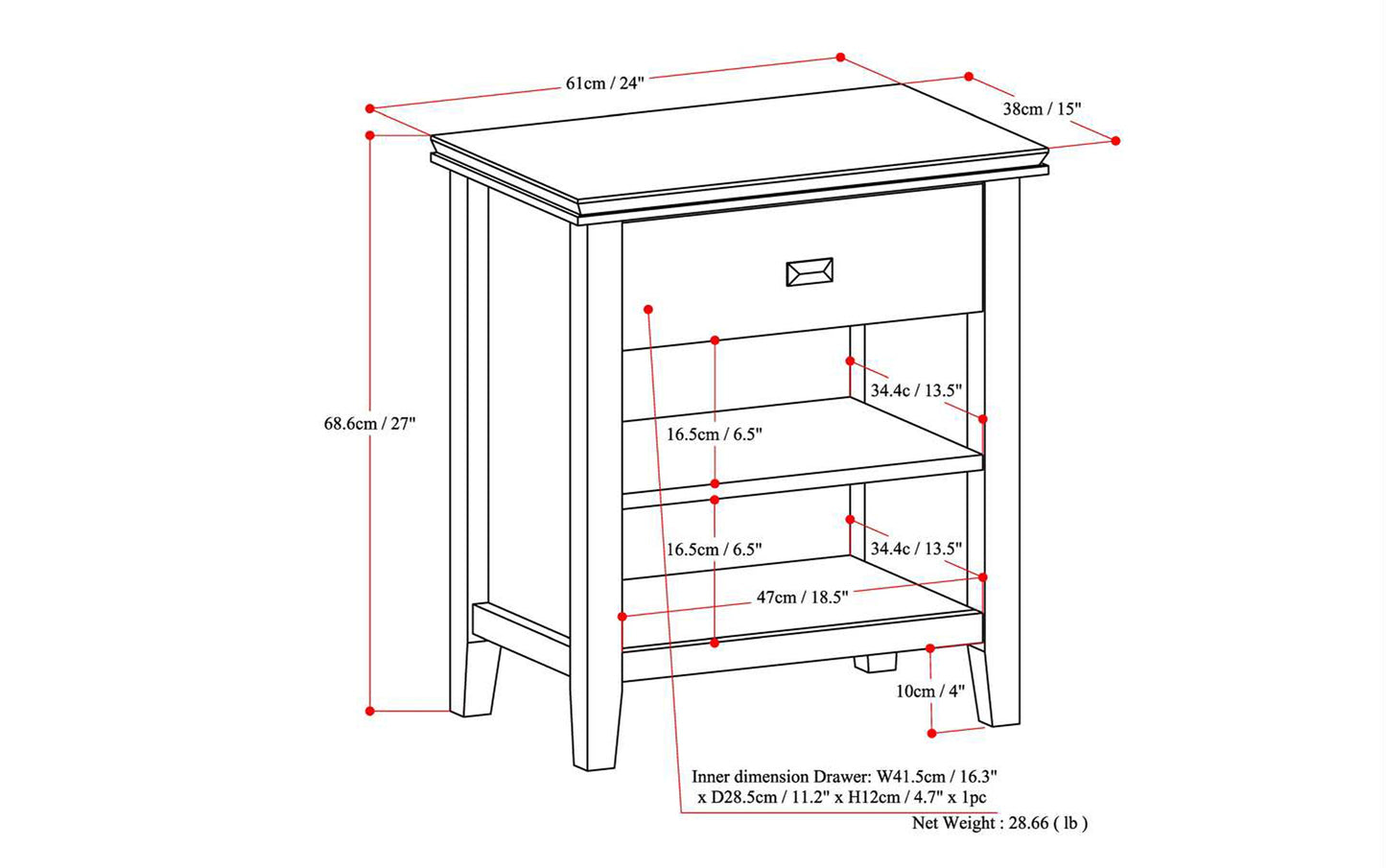 61cm / 24"

38cm / 15"

68.6cm / 27"

34.4c / 13.5"

16.5cm / 6.5"

16.5cm / 6.5"

34.4c / 13.5"

47cm / 18.5"

10cm / 4"

Inner dimension Drawer: W41.5cm / 16.3" x D28.5cm / 11.2" x H12cm / 4.7" x 1pc

Net Weight : 28.66 ( lb )