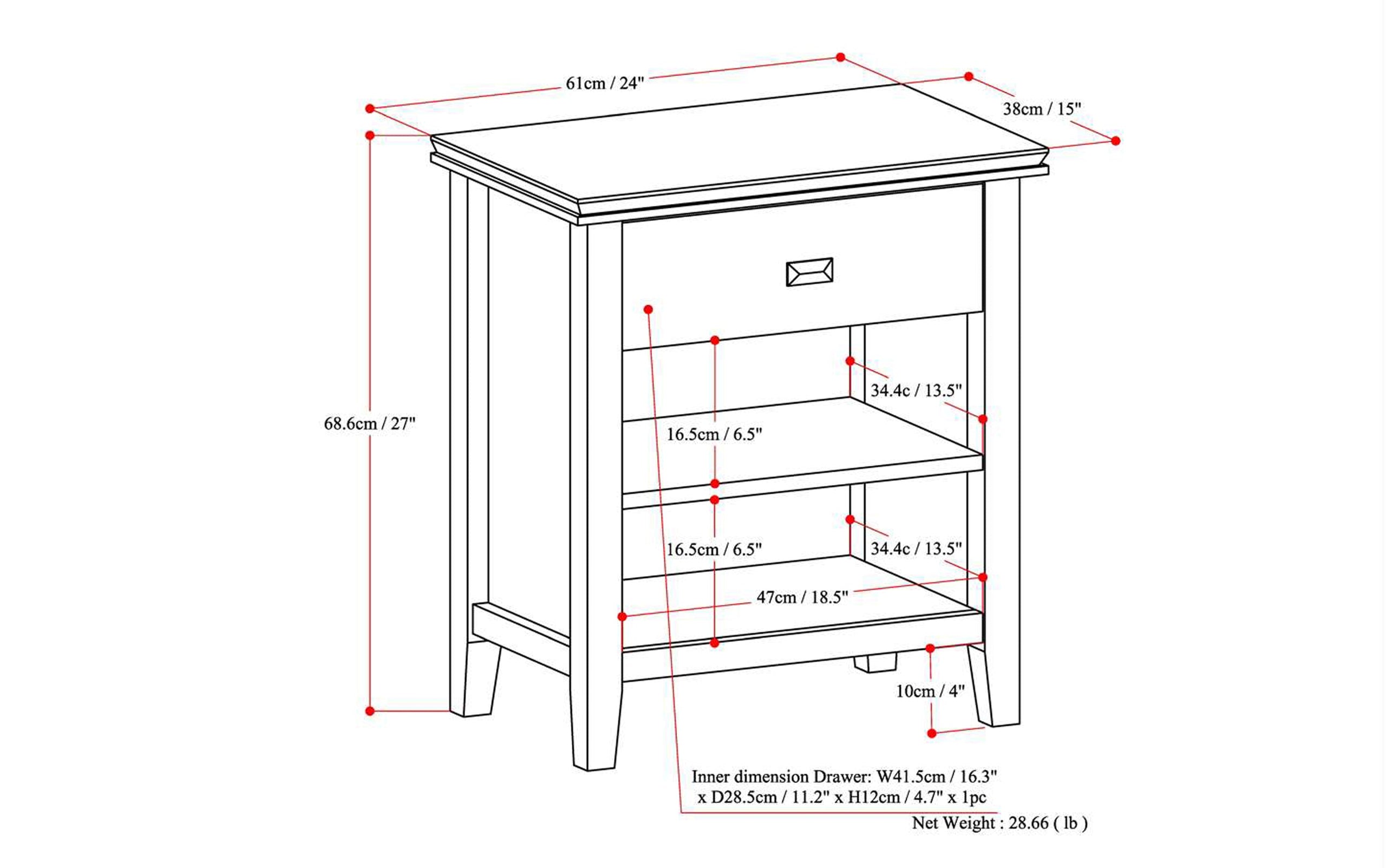 61cm / 24"

38cm / 15"

68.6cm / 27"

34.4c / 13.5"

16.5cm / 6.5"

16.5cm / 6.5"

34.4c / 13.5"

47cm / 18.5"

10cm / 4"

Inner dimension Drawer: W41.5cm / 16.3" x D28.5cm / 11.2" x H12cm / 4.7" x 1pc

Net Weight : 28.66 ( lb )