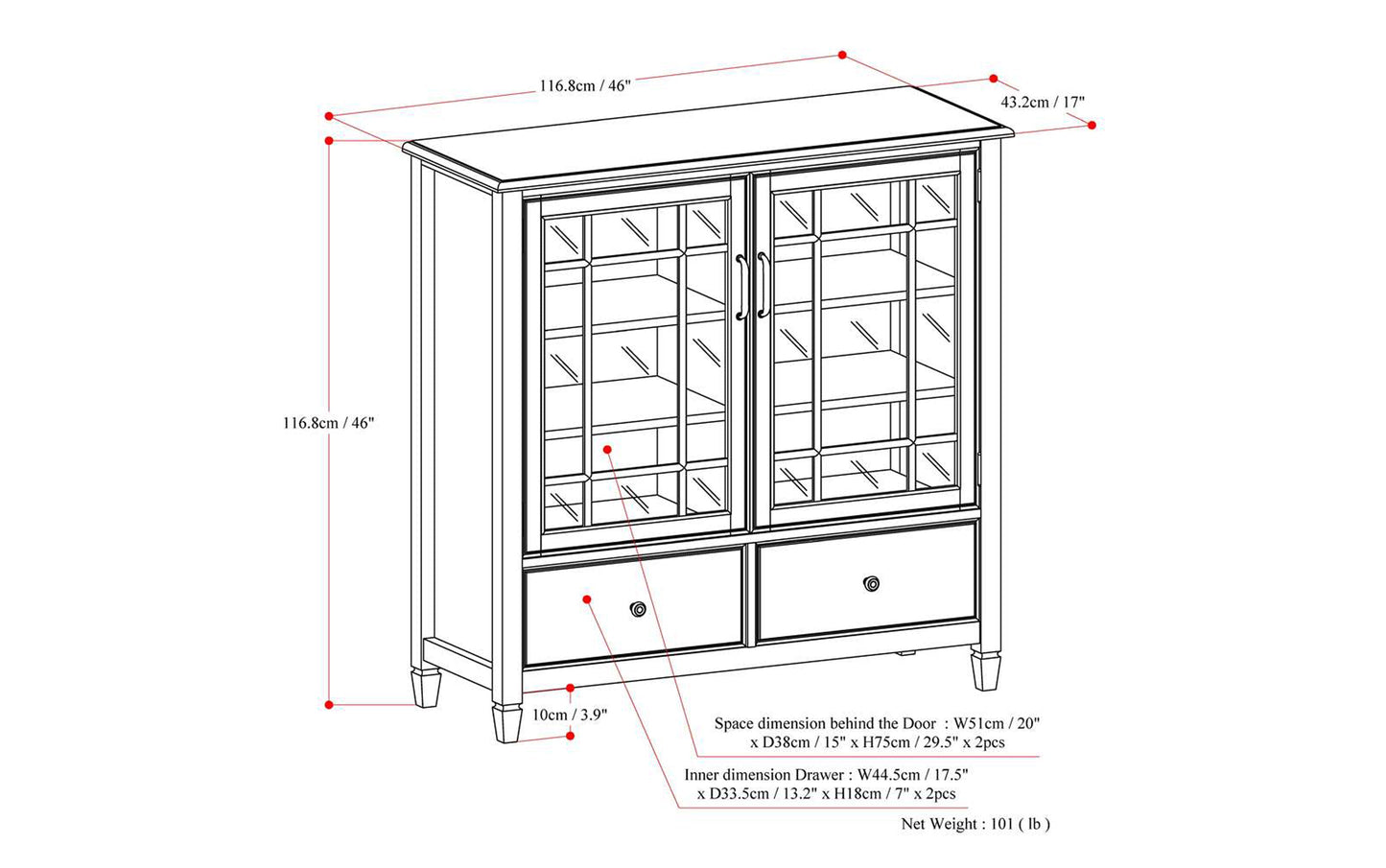 116.8cm / 46"

43.2cm / 17"

116.8cm / 46"

10cm / 3.9"

Space dimension behind the Door : W51cm / 20" x D38cm / 15" x H75cm / 29.5" x 2pcs

Inner dimension Drawer : W44.5cm / 17.5" x D33.5cm / 13.2" x H18cm / 7" x 2pcs

Net Weight : 101 ( lb )