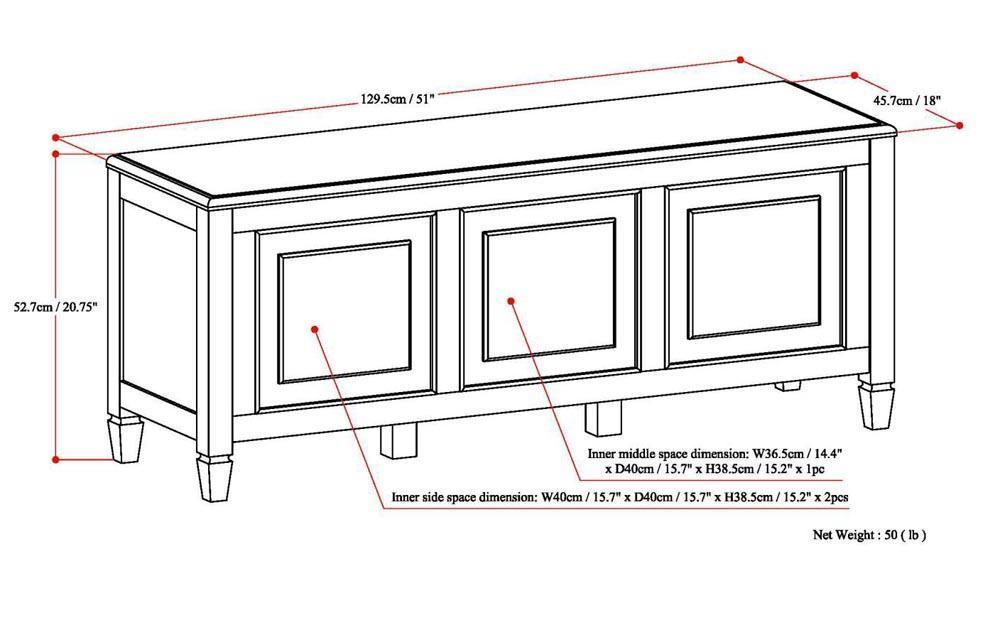 129.5cm / 51"

45.7cm / 18"

52.7cm / 20.75"

Inner middle space dimension: W36.5cm / 14.4" x D40cm / 15.7" x H38.5cm / 15.2" x 1pc

Inner side space dimension: W40cm / 15.7" x D40cm / 15.7" x H38.5cm / 15.2" x 2pcs

Net Weight : 50 ( lb )