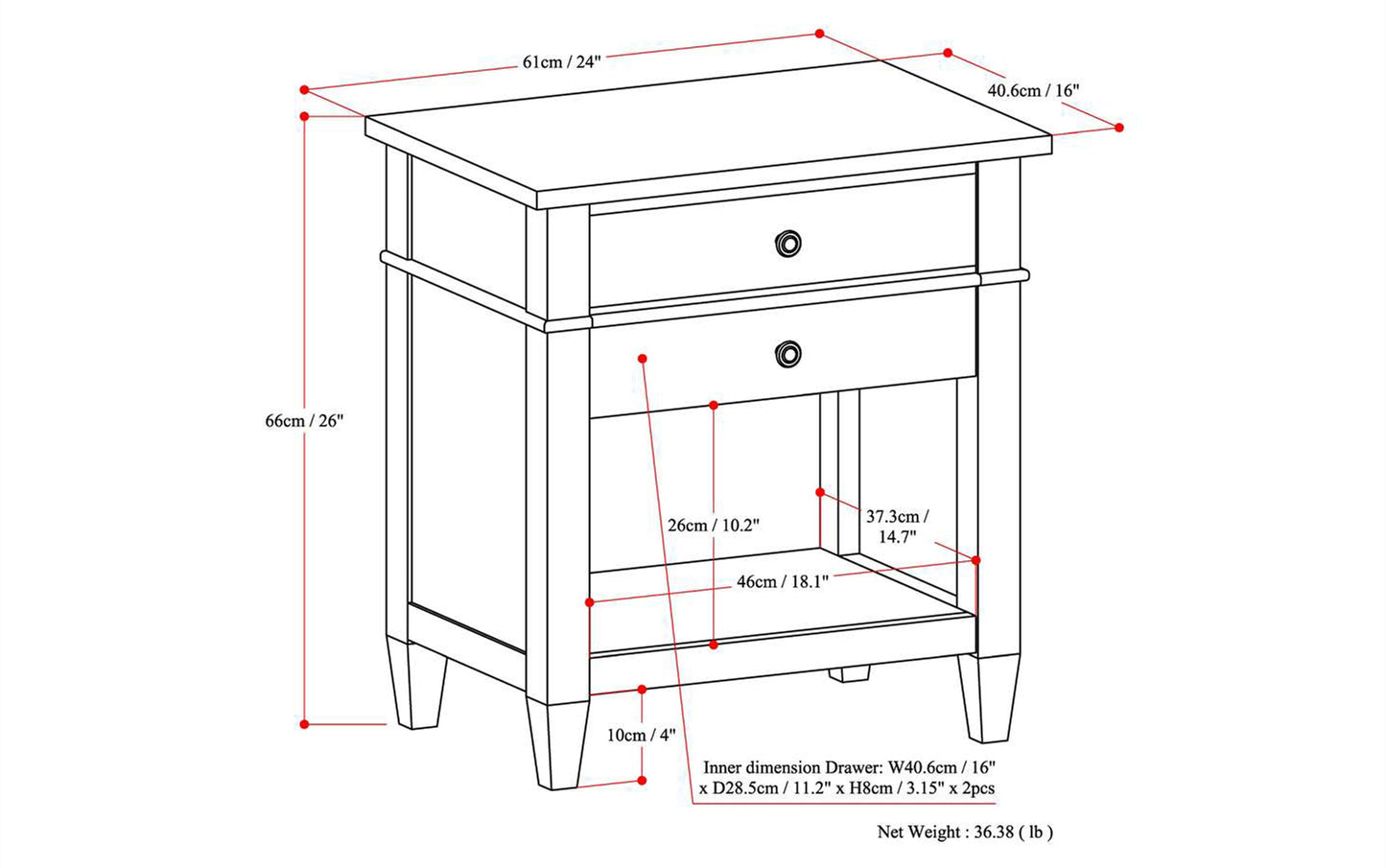 61cm / 24"

40.6cm / 16"

66cm / 26"

26cm / 10.2"

37.3cm / 14.7"

46cm / 18.1"

10cm / 4"

Inner dimension Drawer: W40.6cm / 16" x D28.5cm / 11.2" x H8cm / 3.15" x 2pcs

Net Weight : 36.38 ( lb )