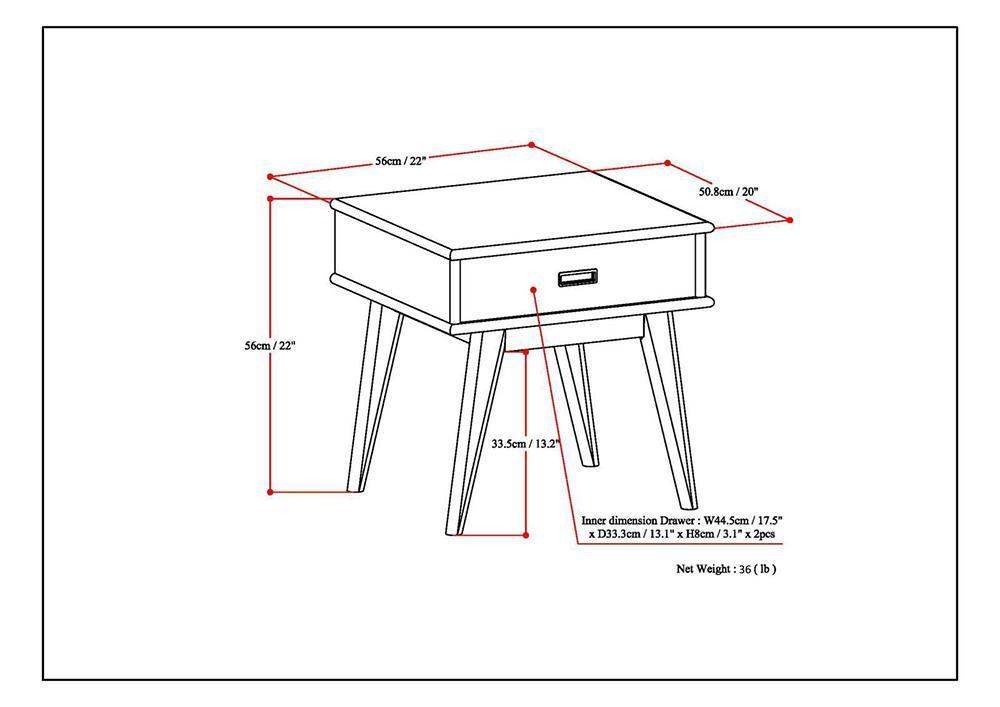 56cm / 22"

50.8cm / 20"

56cm / 22"

33.5cm / 13.2"

Inner dimension Drawer : W44.5cm / 17.5" x D33.3cm / 13.1" x H8cm / 3.1" x 2pcs

Net Weight : 36 ( lb )