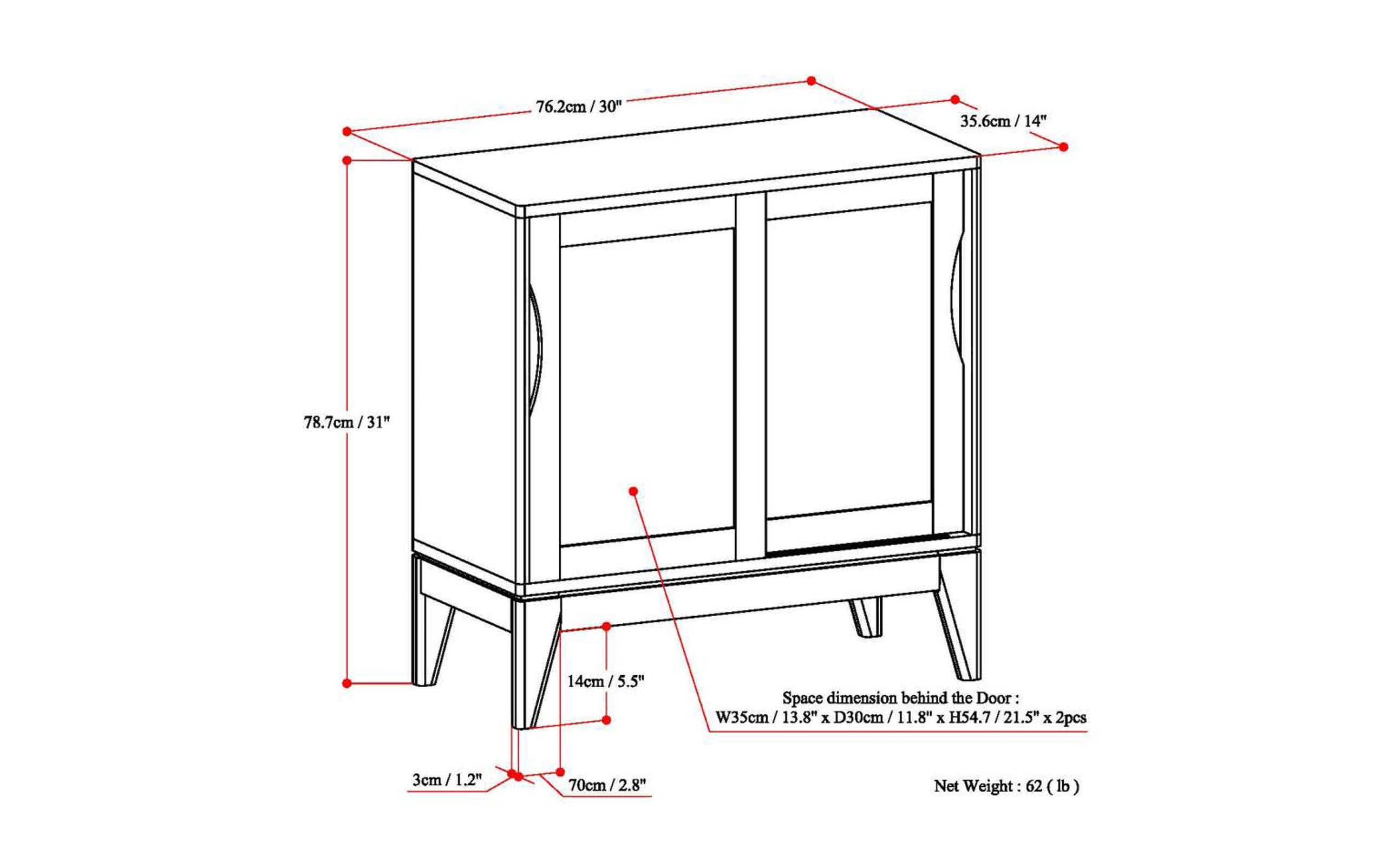 76.2cm / 30"

35.6cm / 14"

78.7cm / 31"

14cm / 5.5"

Space dimension behind the Door :
W35cm / 13.8" x D30cm / 11.8" x H54.7 / 21.5" x 2pcs

3cm / 1.2"

70cm / 2.8"

Net Weight : 62 ( lb )