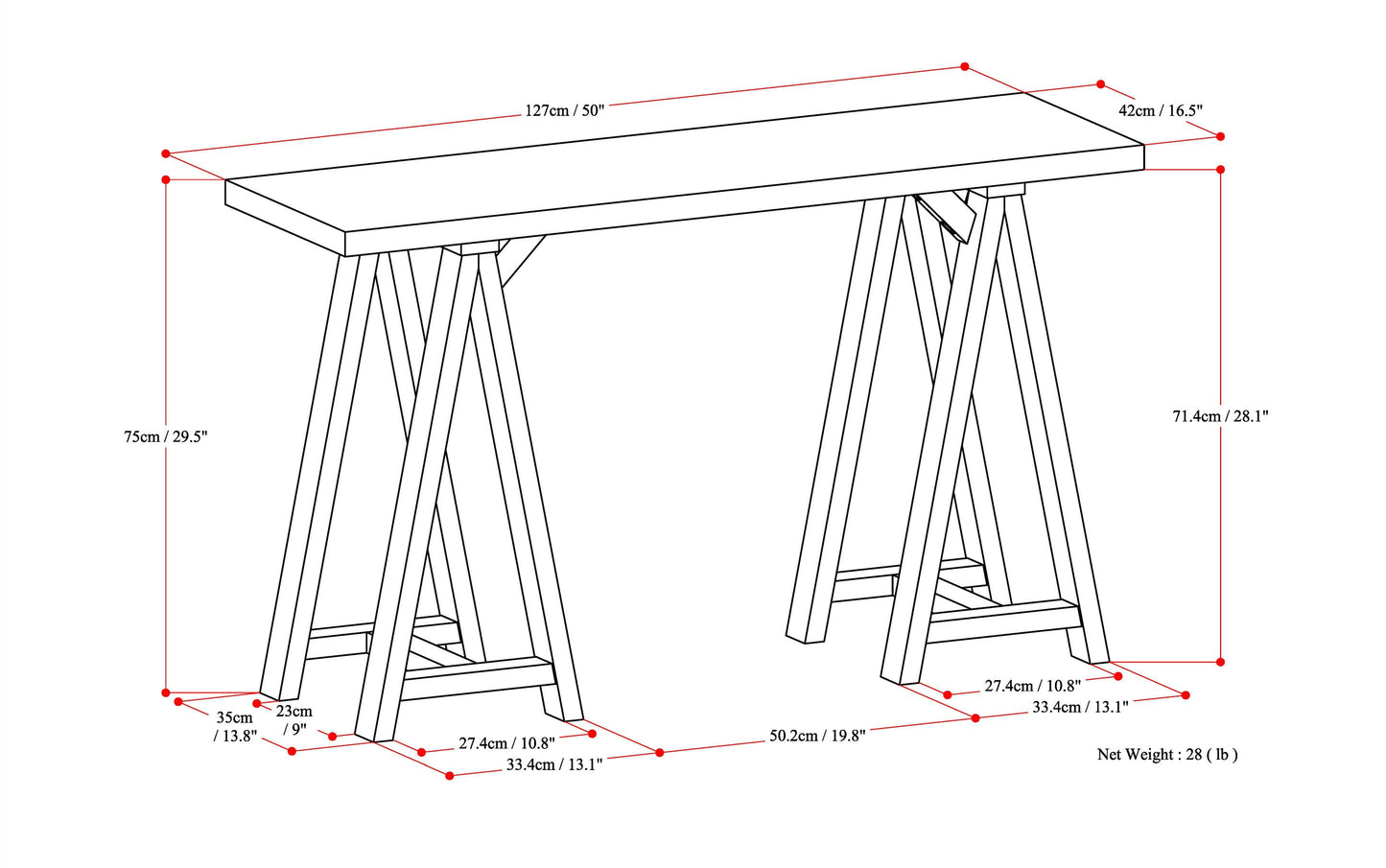 127cm / 50"

42cm / 16.5"

75cm / 29.5"

71.4cm / 28.1"

35cm / 13.8"

23cm / 9"

27.4cm / 10.8"

33.4cm / 13.1"

50.2cm / 19.8"

27.4cm / 10.8"

33.4cm / 13.1"

Net Weight : 28 ( lb )