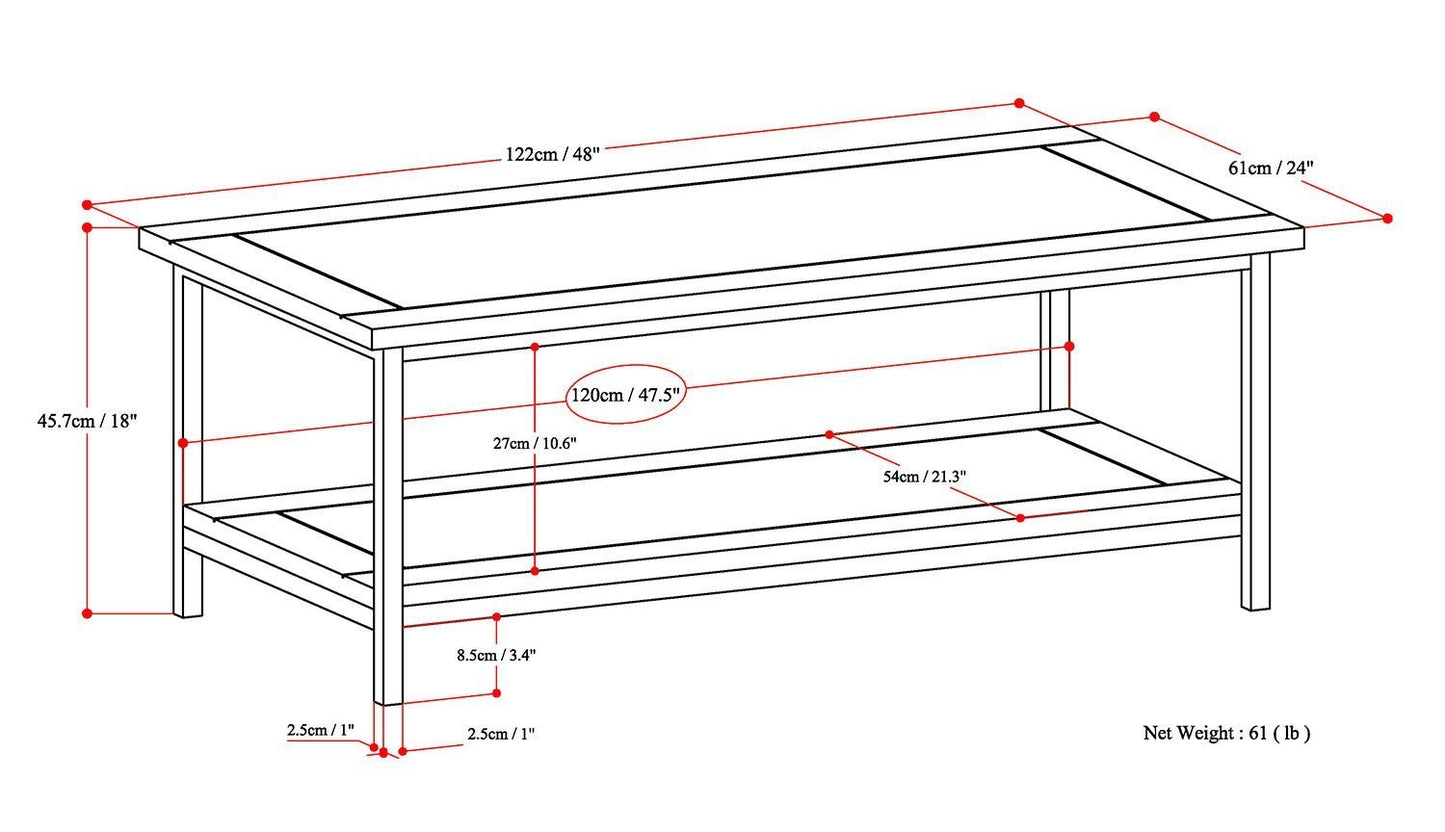 122cm / 48"

61cm / 24"

45.7cm / 18"

120cm / 47.5"

27cm / 10.6"

54cm / 21.3"

8.5cm / 3.4"

2.5cm / 1"

2.5cm / 1"

Net Weight : 61 ( lb )