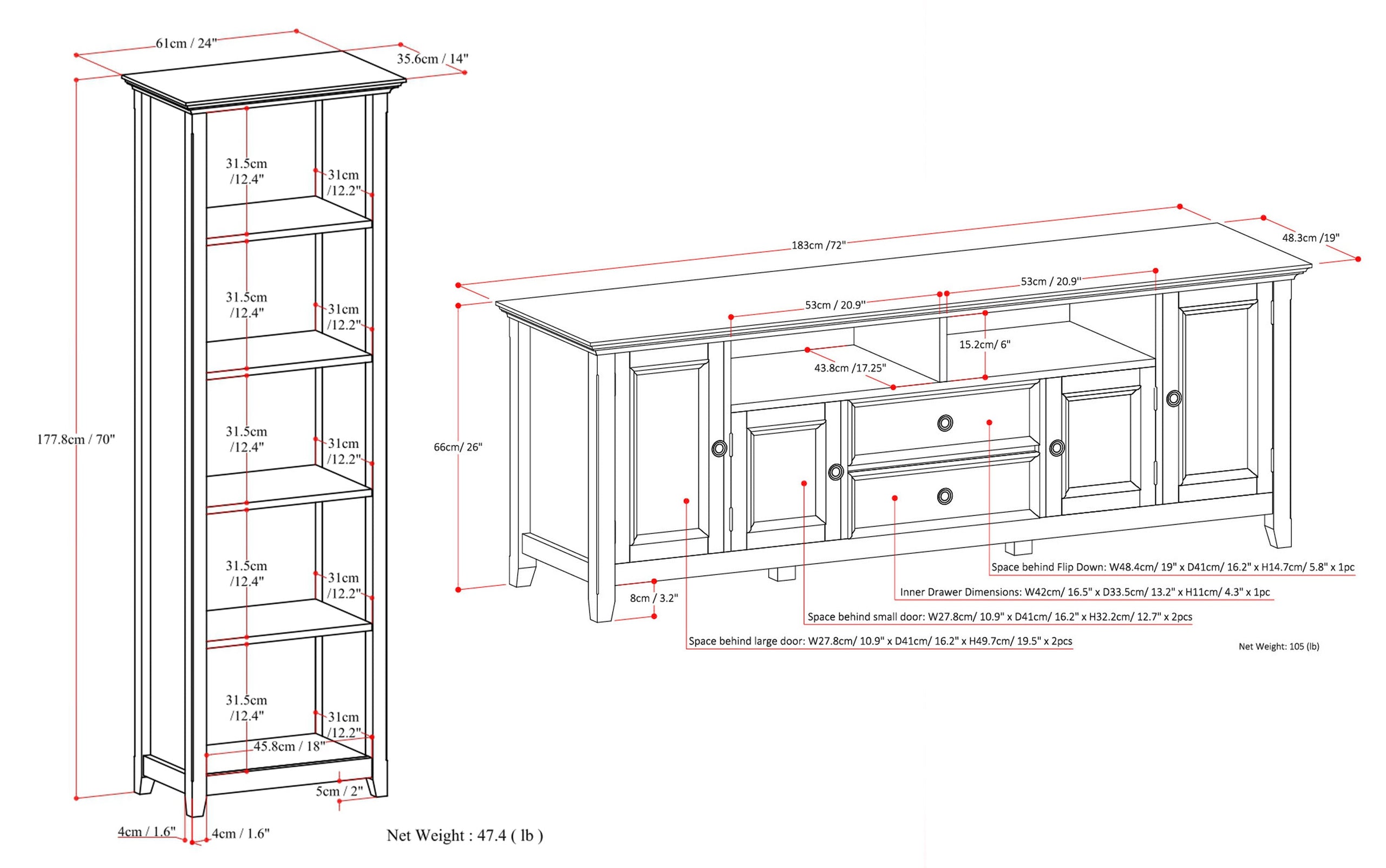 61cm / 24"
35.6cm / 14"
177.8cm / 70"
31.5cm /12.4"
31cm /12.2"
31.5cm /12.4"
31cm /12.2"
31.5cm /12.4"
31cm /12.2"
31.5cm /12.4"
31cm /12.2"
31.5cm /12.4"
31cm /12.2"
45.8cm / 18"
5cm / 2"
4cm / 1.6"
4cm / 1.6"
Net Weight : 47.4 ( lb )

183cm /72"
48.3cm /19"
53cm / 20.9"
53cm / 20.9"
15.2cm/ 6"
43.8cm /17.25"
66cm/ 26"
8cm / 3.2"
Space behind Flip Down: W48.4cm/ 19" x D41cm/ 16.2" x H14.7cm/ 5.8" x 1pc
Inner Drawer Dimensions: W42cm/ 16.5" x D33.5cm/ 13.2" x H11cm/ 4.3" x 1pc
Space behind small door: W27.8cm/ 10.9" x D41cm/ 16.2" x H32.2cm/ 12.7" x 2pcs
Space behind large door: W27.8cm/ 10.9" x D41cm/ 16.2" x H49.7cm/ 19.5" x 2pcs
Net Weight: 105 (lb)