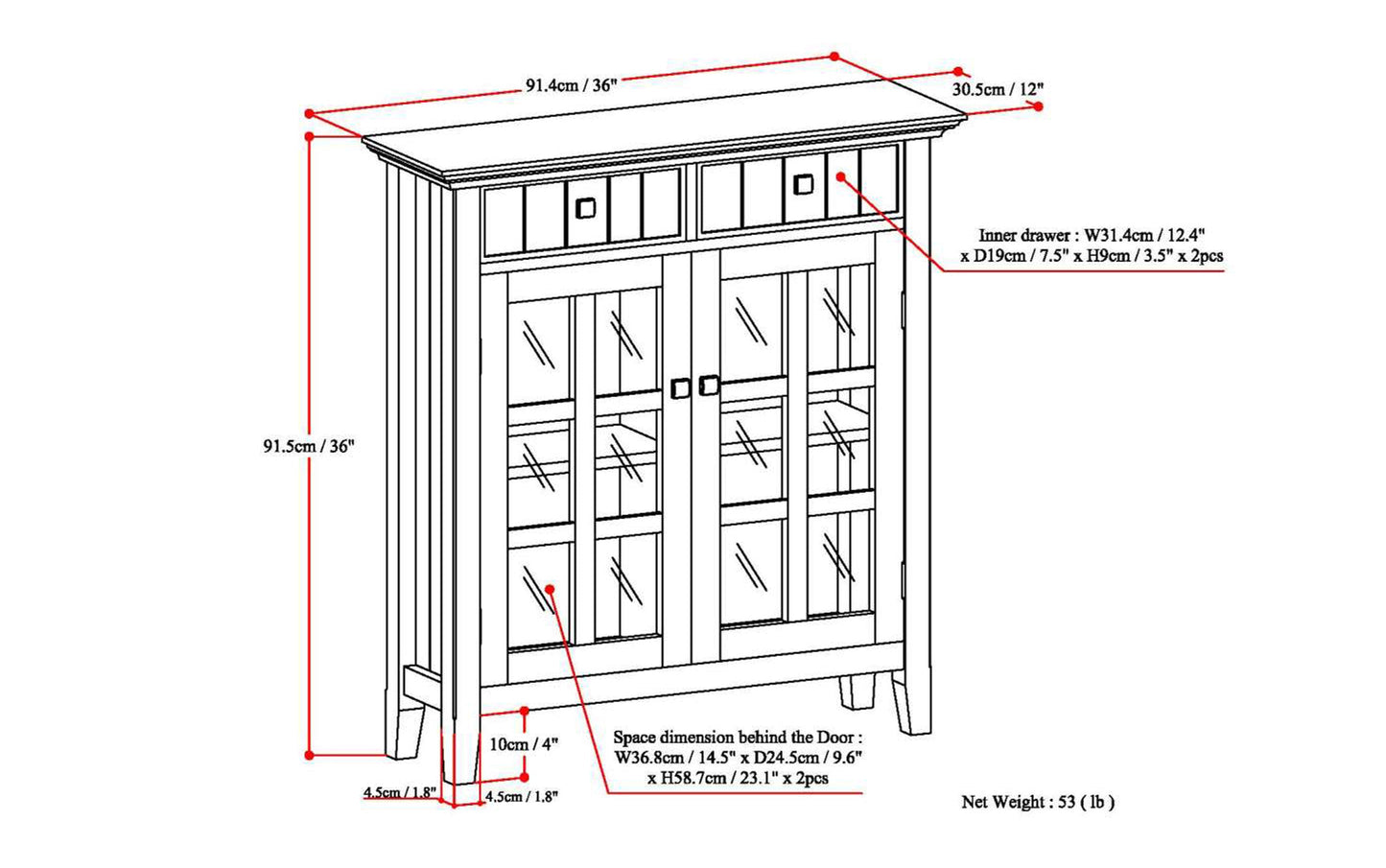 91.4cm / 36"

30.5cm / 12"

Inner drawer : W31.4cm / 12.4" x D19cm / 7.5" x H9cm / 3.5" x 2pcs

91.5cm / 36"

10cm / 4"

Space dimension behind the Door : W36.8cm / 14.5" x D24.5cm / 9.6" x H58.7cm / 23.1" x 2pcs

4.5cm / 1.8"

4.5cm / 1.8"

Net Weight : 53 ( lb )