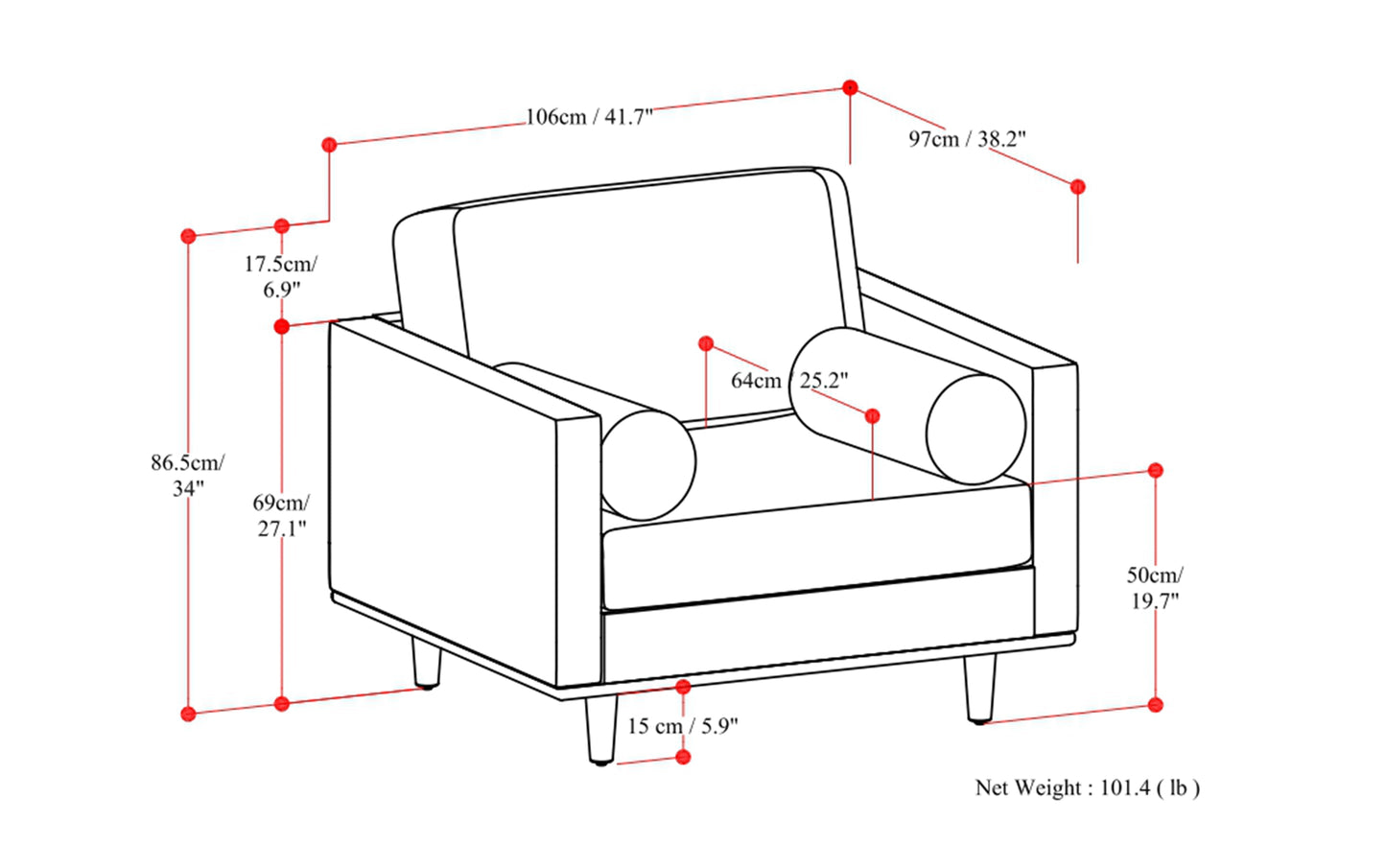 106cm / 41.7"

97cm / 38.2"

17.5cm/ 6.9"

64cm / 25.2"

86.5cm/ 34"

69cm/ 27.1"

50cm/ 19.7"

15 cm / 5.9"

Net Weight : 101.4 ( lb )