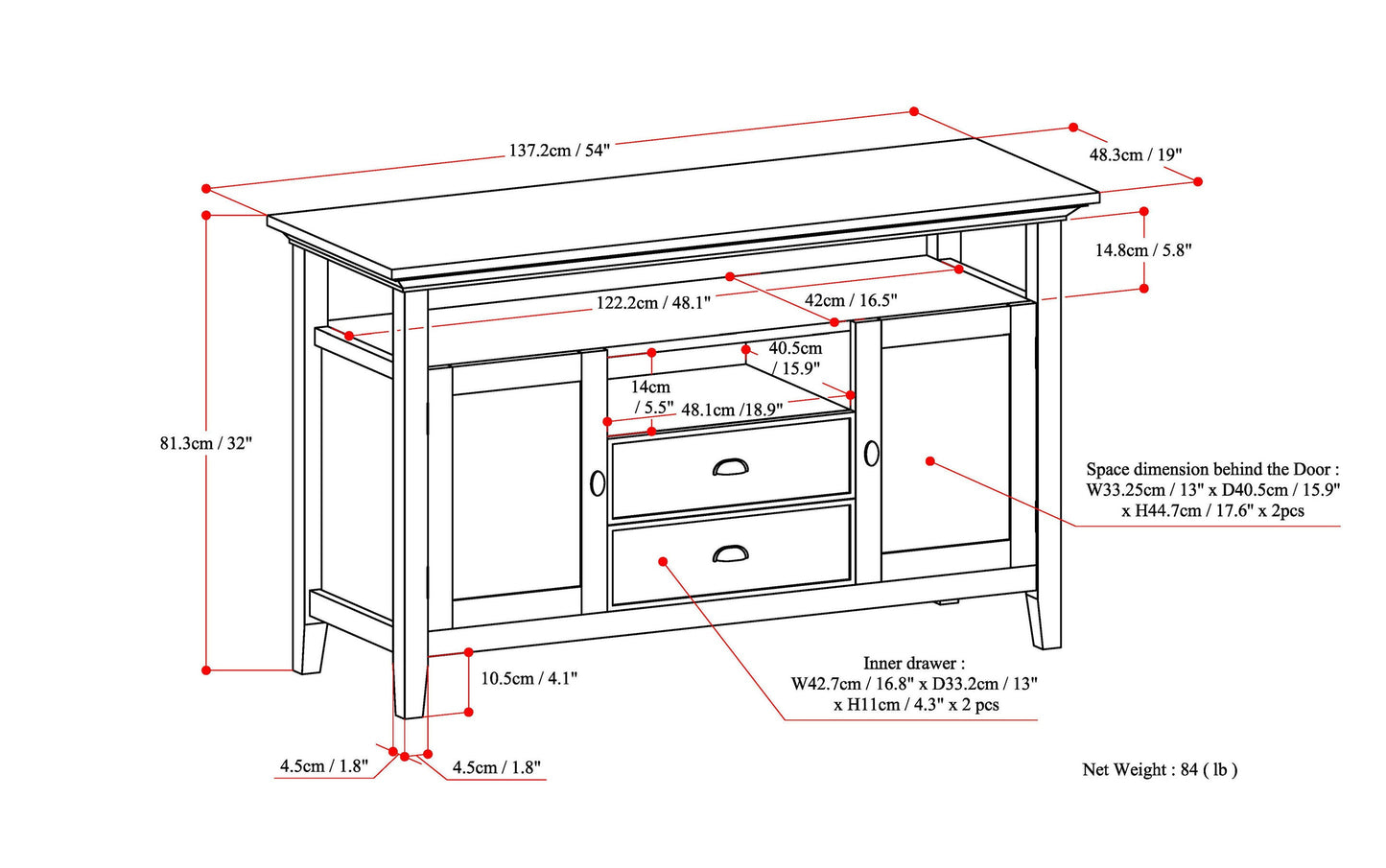 137.2cm / 54"

48.3cm / 19"

14.8cm / 5.8"

122.2cm / 48.1"

42cm / 16.5"

40.5cm / 15.9"

14cm / 5.5"

48.1cm /18.9"

81.3cm / 32"

Space dimension behind the Door : W33.25cm / 13" x D40.5cm / 15.9" x H44.7cm / 17.6" x 2pcs

10.5cm / 4.1"

Inner drawer : W42.7cm / 16.8" x D33.2cm / 13" x H11cm / 4.3" x 2 pcs

4.5cm / 1.8"

4.5cm / 1.8"

Net Weight : 84 ( lb )