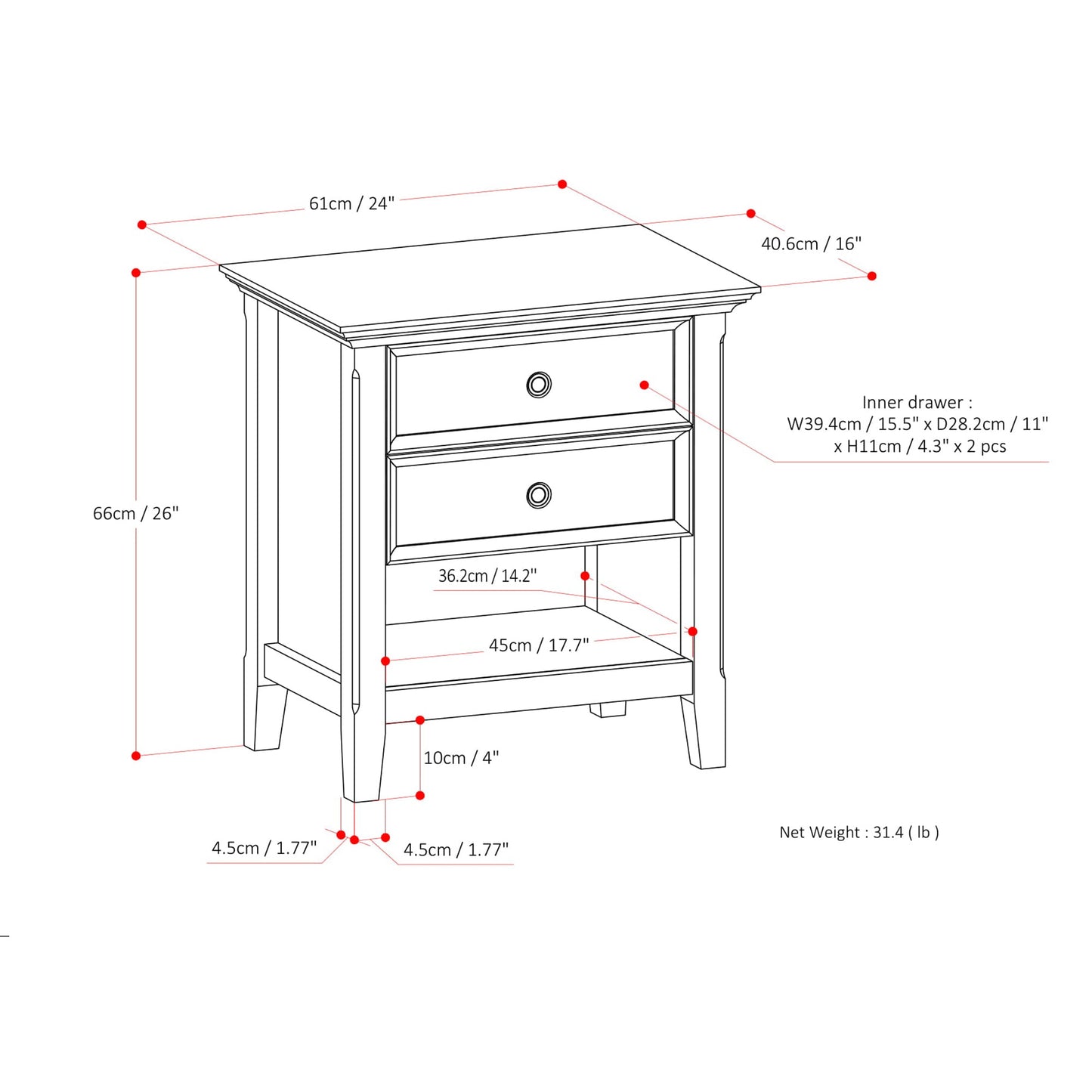 61cm / 24"

40.6cm / 16"

Inner drawer : W39.4cm / 15.5" x D28.2cm / 11" x H11cm / 4.3" x 2 pcs

66cm / 26"

36.2cm / 14.2"

45cm / 17.7"

10cm / 4"

4.5cm / 1.77"

4.5cm / 1.77"

Net Weight : 31.4 ( lb )