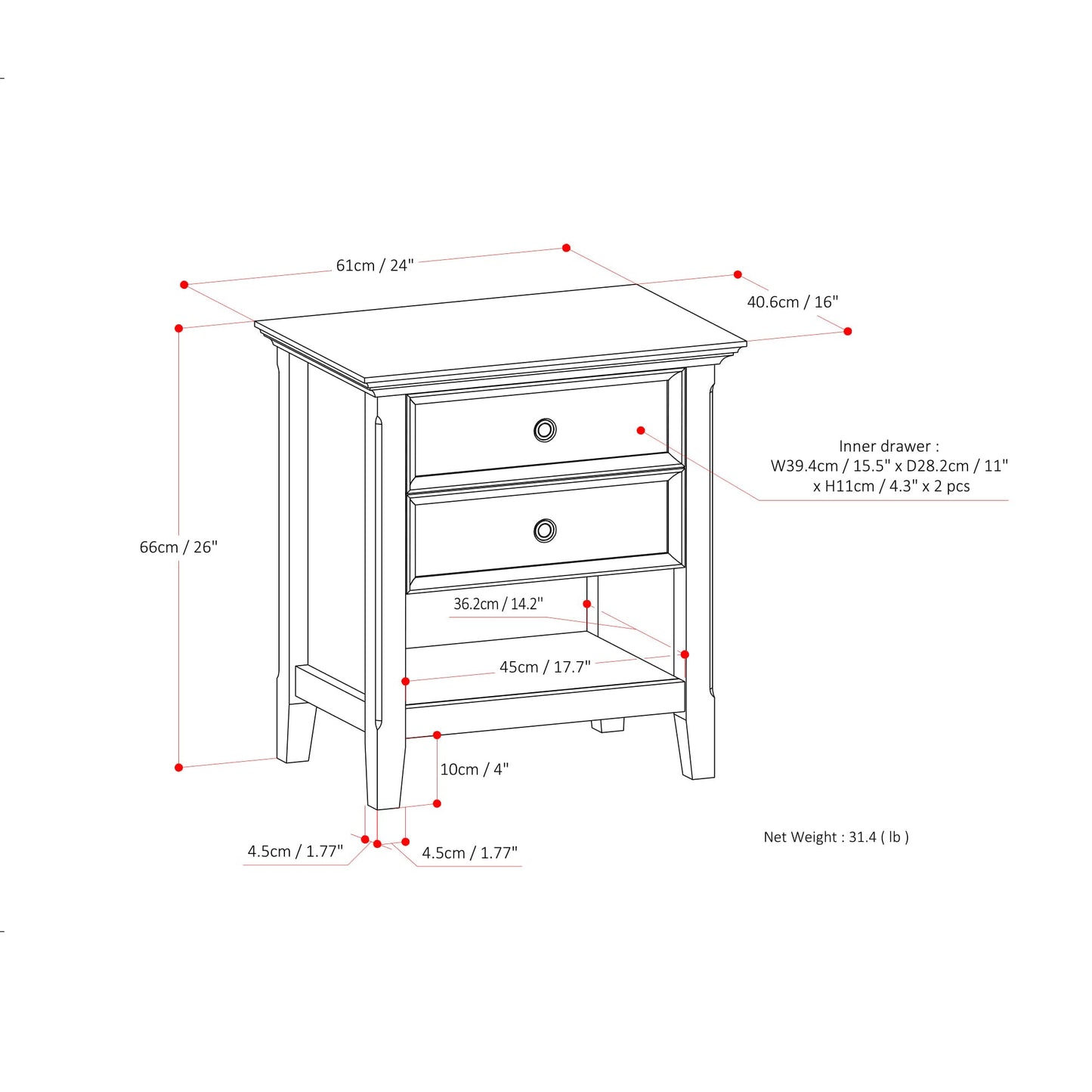 61cm / 24"

40.6cm / 16"

66cm / 26"

Inner drawer :
W39.4cm / 15.5" x D28.2cm / 11"
x H11cm / 4.3" x 2 pcs

36.2cm / 14.2"

45cm / 17.7"

10cm / 4"

4.5cm / 1.77"

4.5cm / 1.77"

Net Weight : 31.4 ( lb )