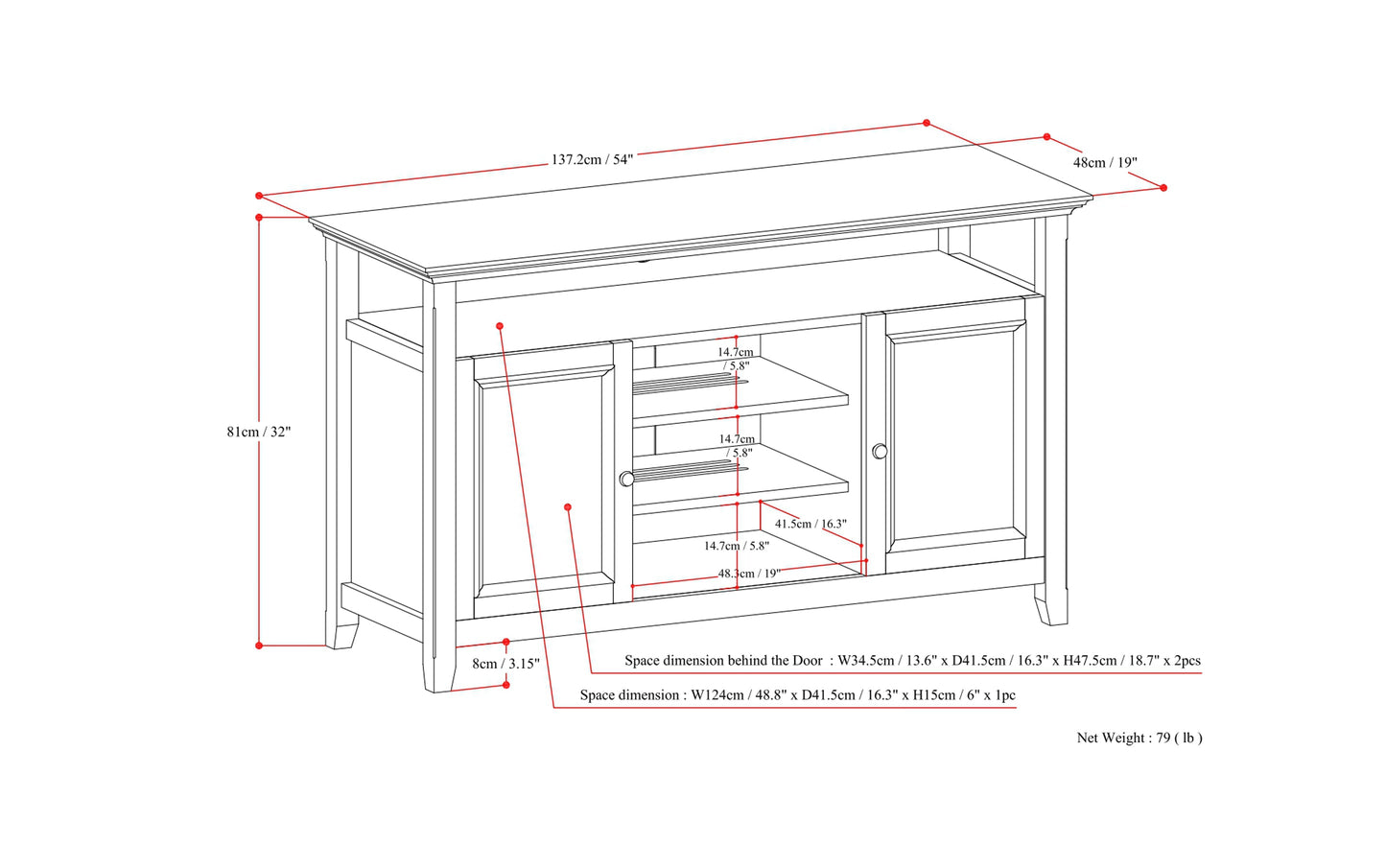 137.2cm / 54"

48cm / 19"

81cm / 32"

14.7cm / 5.8"

14.7cm / 5.8"

41.5cm / 16.3"

14.7cm / 5.8"

48.3cm / 19"

8cm / 3.15"

Space dimension behind the Door : W34.5cm / 13.6" x D41.5cm / 16.3" x H47.5cm / 18.7" x 2pcs

Space dimension : W124cm / 48.8" x D41.5cm / 16.3" x H15cm / 6" x 1pc

Net Weight : 79 ( lb )