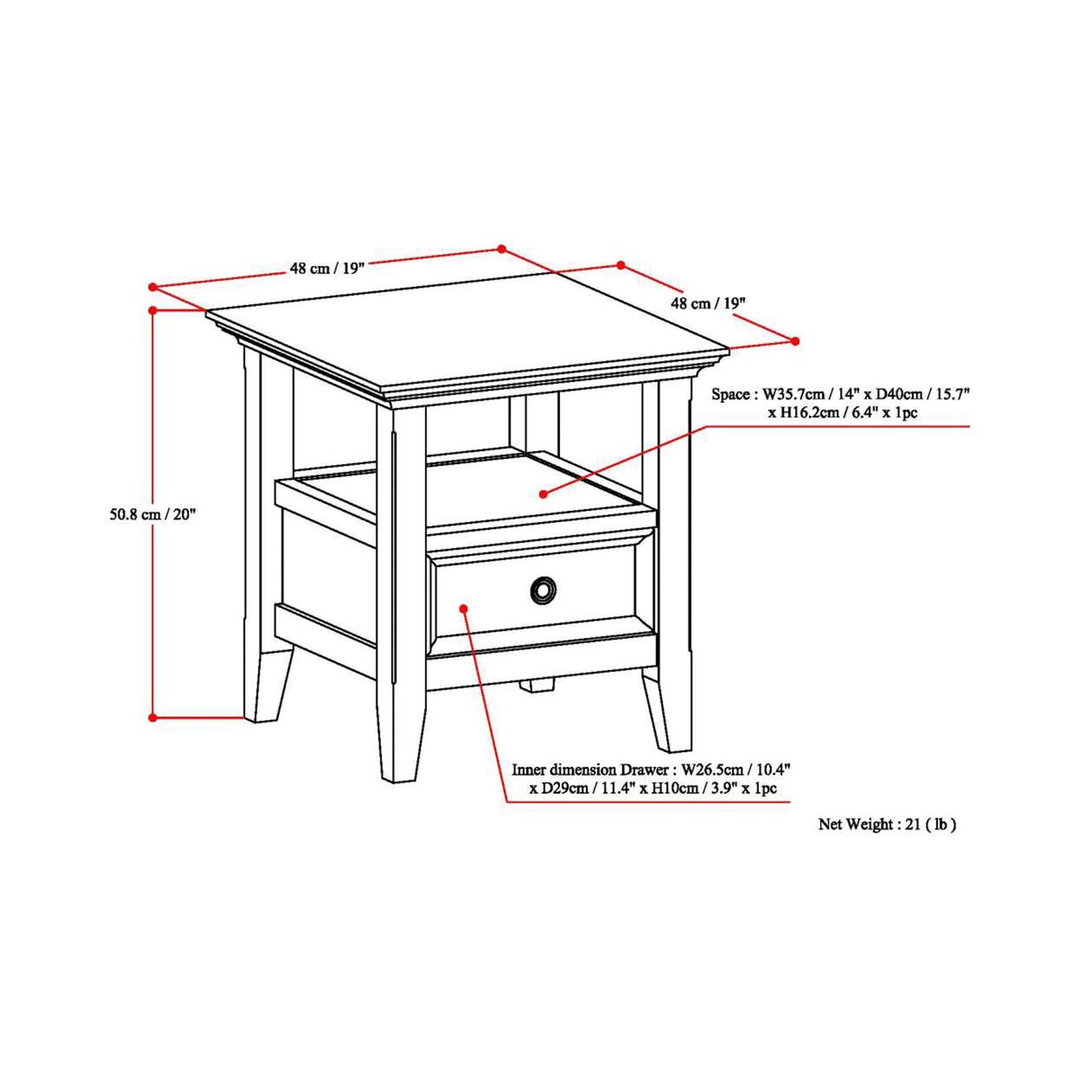 48 cm / 19"

48 cm / 19"

50.8 cm / 20"

Space : W35.7cm / 14" x D40cm / 15.7" x H16.2cm / 6.4" x 1pc

Inner dimension Drawer : W26.5cm / 10.4" x D29cm / 11.4" x H10cm / 3.9" x 1pc

Net Weight : 21 ( lb )