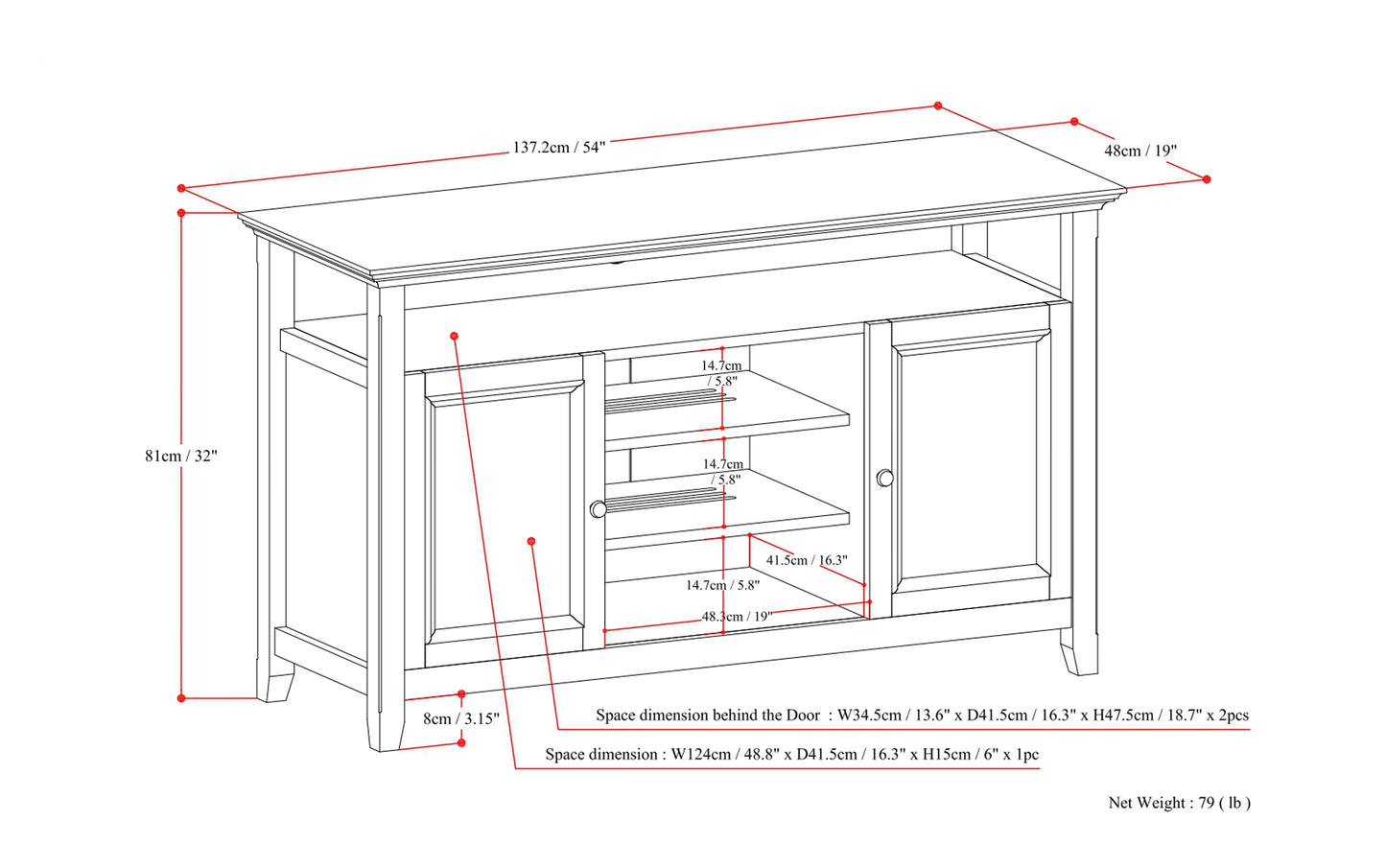 137.2cm / 54"

48cm / 19"

81cm / 32"

14.7cm / 5.8"

14.7cm / 5.8"

41.5cm / 16.3"

14.7cm / 5.8"

48.3cm / 19"

8cm / 3.15"

Space dimension behind the Door : W34.5cm / 13.6" x D41.5cm / 16.3" x H47.5cm / 18.7" x 2pcs

Space dimension : W124cm / 48.8" x D41.5cm / 16.3" x H15cm / 6" x 1pc

Net Weight : 79 ( lb )