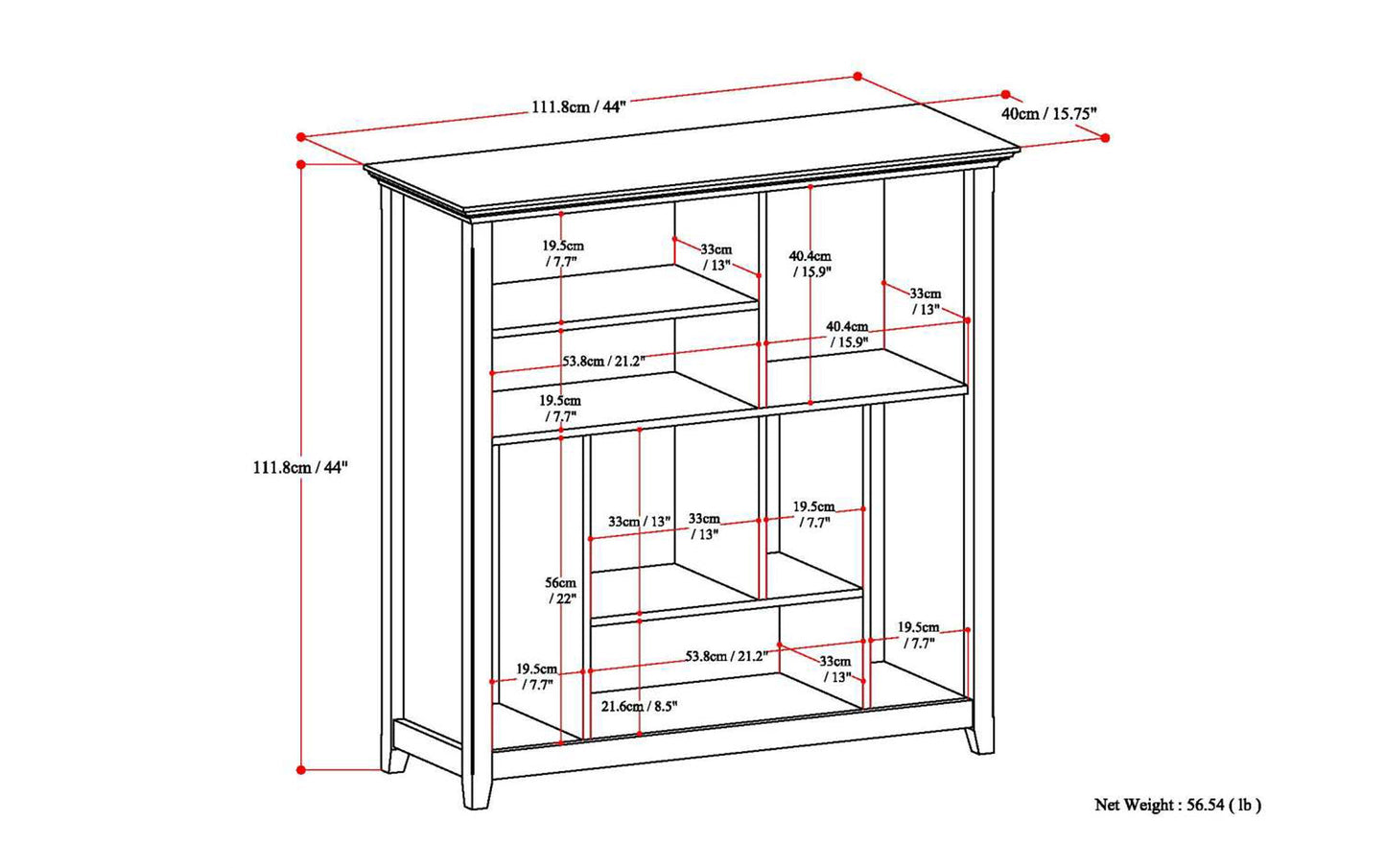 111.8cm / 44"

40cm / 15.75"

19.5cm / 7.7"

33cm / 13"

40.4cm / 15.9"

33cm / 13"

40.4cm / 15.9"

53.8cm / 21.2"

19.5cm / 7.7"

111.8cm / 44"

33cm / 13"

33cm / 13"

19.5cm / 7.7"

56cm / 22"

19.5cm / 7.7"

53.8cm / 21.2"

33cm / 13"

19.5cm / 7.7"

21.6cm / 8.5"

Net Weight : 56.54 ( lb )