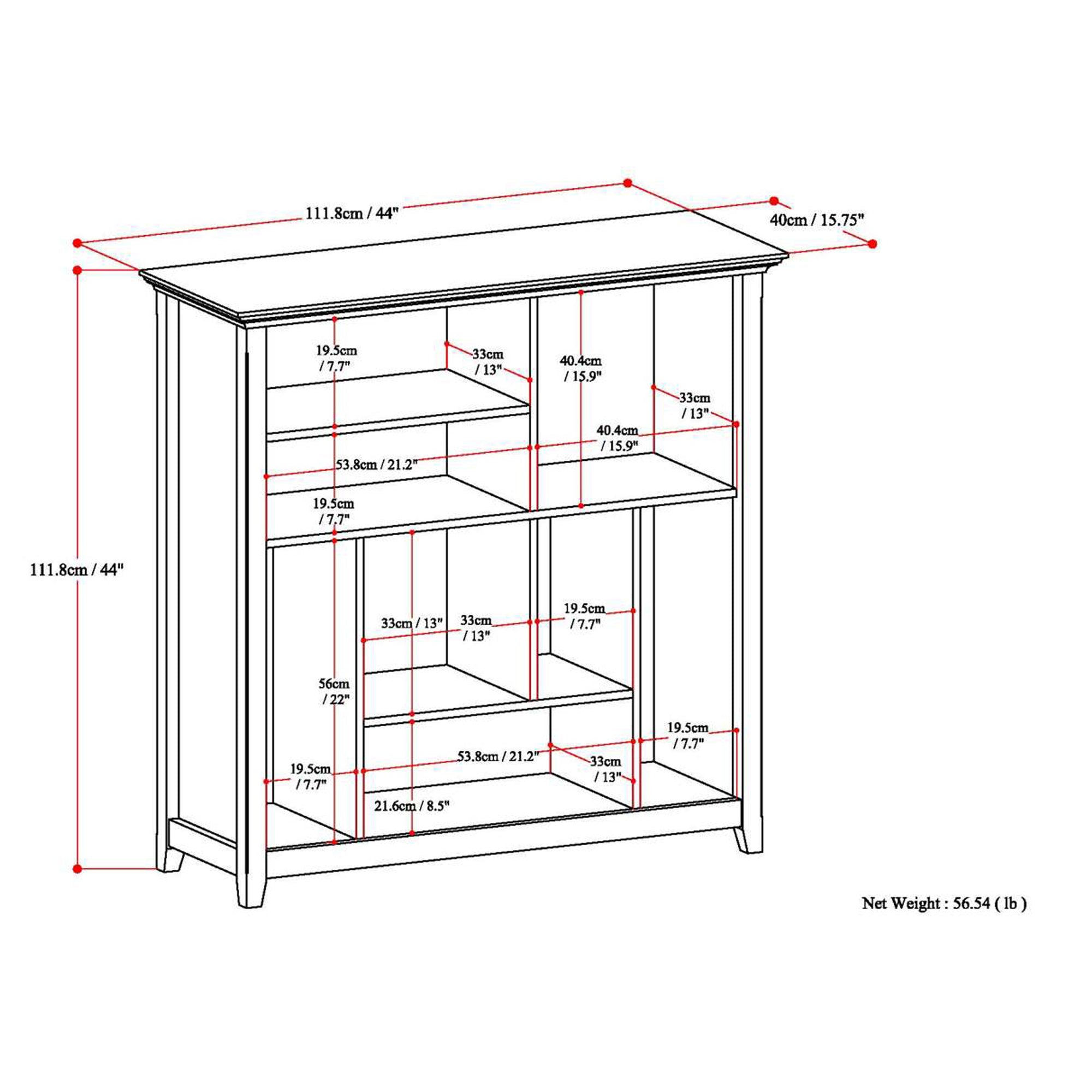 111.8cm / 44"

40cm / 15.75"

111.8cm / 44"

19.5cm / 7.7"

33cm / 13"

40.4cm / 15.9"

33cm / 13"

40.4cm / 15.9"

53.8cm / 21.2"

19.5cm / 7.7"

33cm / 13"

33cm / 13"

19.5cm / 7.7"

56cm / 22"

19.5cm / 7.7"

53.8cm / 21.2"

33cm / 13"

19.5cm / 7.7"

21.6cm / 8.5"

Net Weight : 56.54 ( lb )