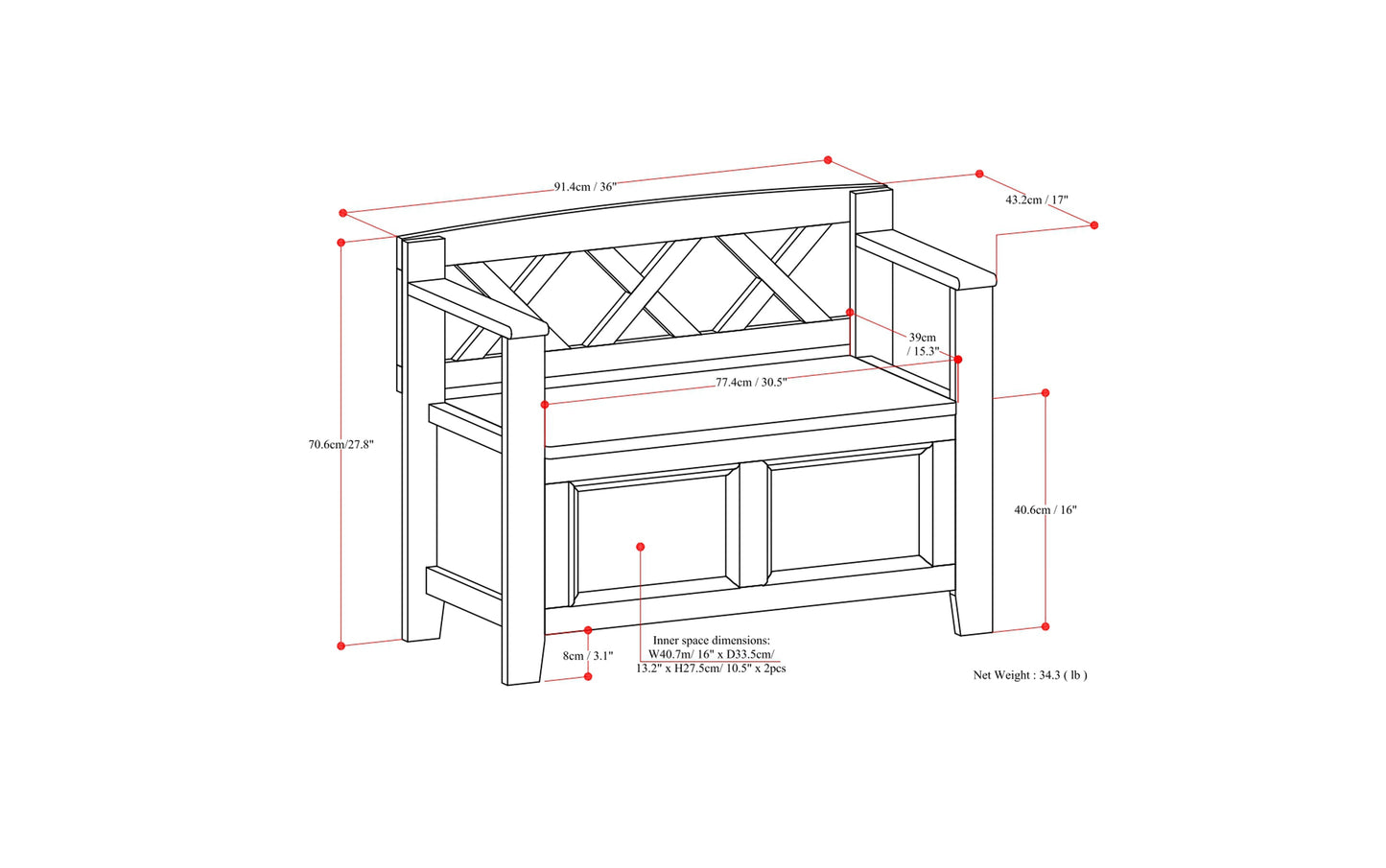 91.4cm / 36"

43.2cm / 17"

39cm / 15.3"

77.4cm / 30.5"

70.6cm/27.8"

40.6cm / 16"

8cm / 3.1"

Inner space dimensions: W40.7m/ 16" x D33.5cm/ 13.2" x H27.5cm/ 10.5" x 2pcs

Net Weight : 34.3 ( lb )