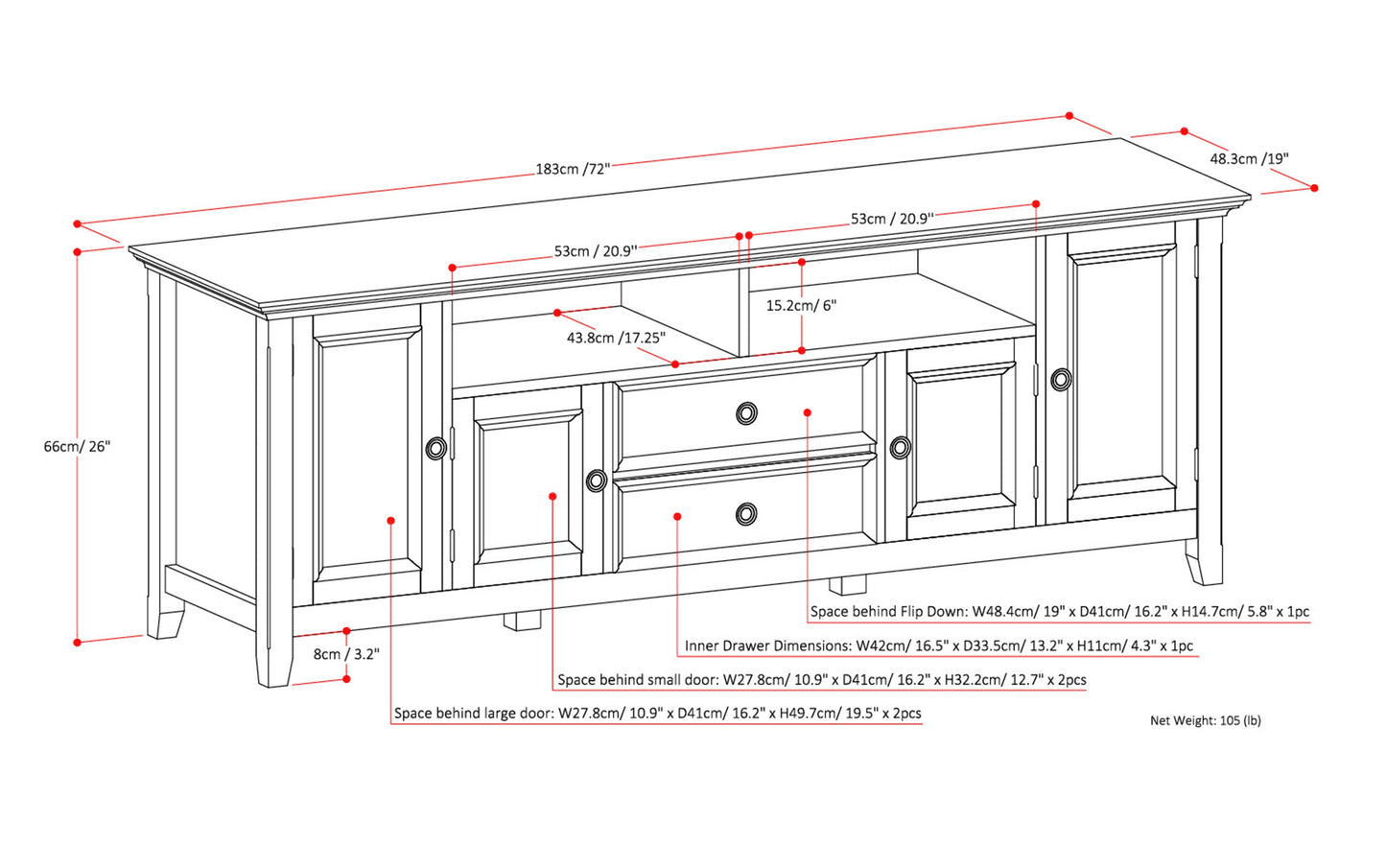 183cm /72"

48.3cm /19"

53cm / 20.9"

53cm / 20.9"

15.2cm/ 6"

43.8cm /17.25"

66cm/ 26"

8cm / 3.2"

Space behind Flip Down: W48.4cm/ 19" x D41cm/ 16.2" x H14.7cm/ 5.8" x 1pc

Inner Drawer Dimensions: W42cm/ 16.5" x D33.5cm/ 13.2" x H11cm/ 4.3" x 1pc

Space behind small door: W27.8cm/ 10.9" x D41cm/ 16.2" x H32.2cm/ 12.7" x 2pcs

Space behind large door: W27.8cm/ 10.9" x D41cm/ 16.2" x H49.7cm/ 19.5" x 2pcs

Net Weight: 105 (lb)