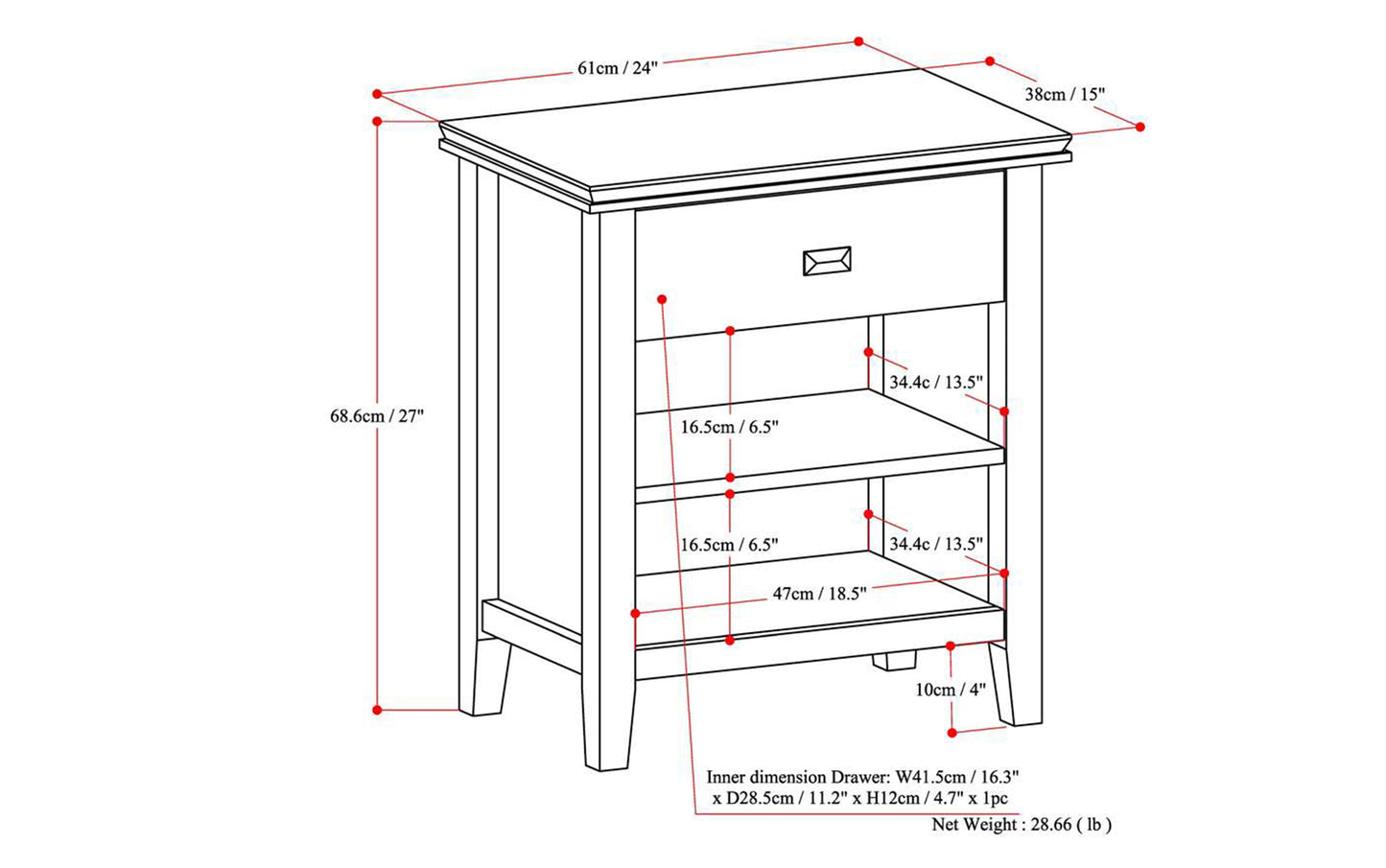 61cm / 24"

38cm / 15"

68.6cm / 27"

34.4c / 13.5"

16.5cm / 6.5"

16.5cm / 6.5"

34.4c / 13.5"

47cm / 18.5"

10cm / 4"

Inner dimension Drawer: W41.5cm / 16.3" x D28.5cm / 11.2" x H12cm / 4.7" x 1pc

Net Weight : 28.66 ( lb )