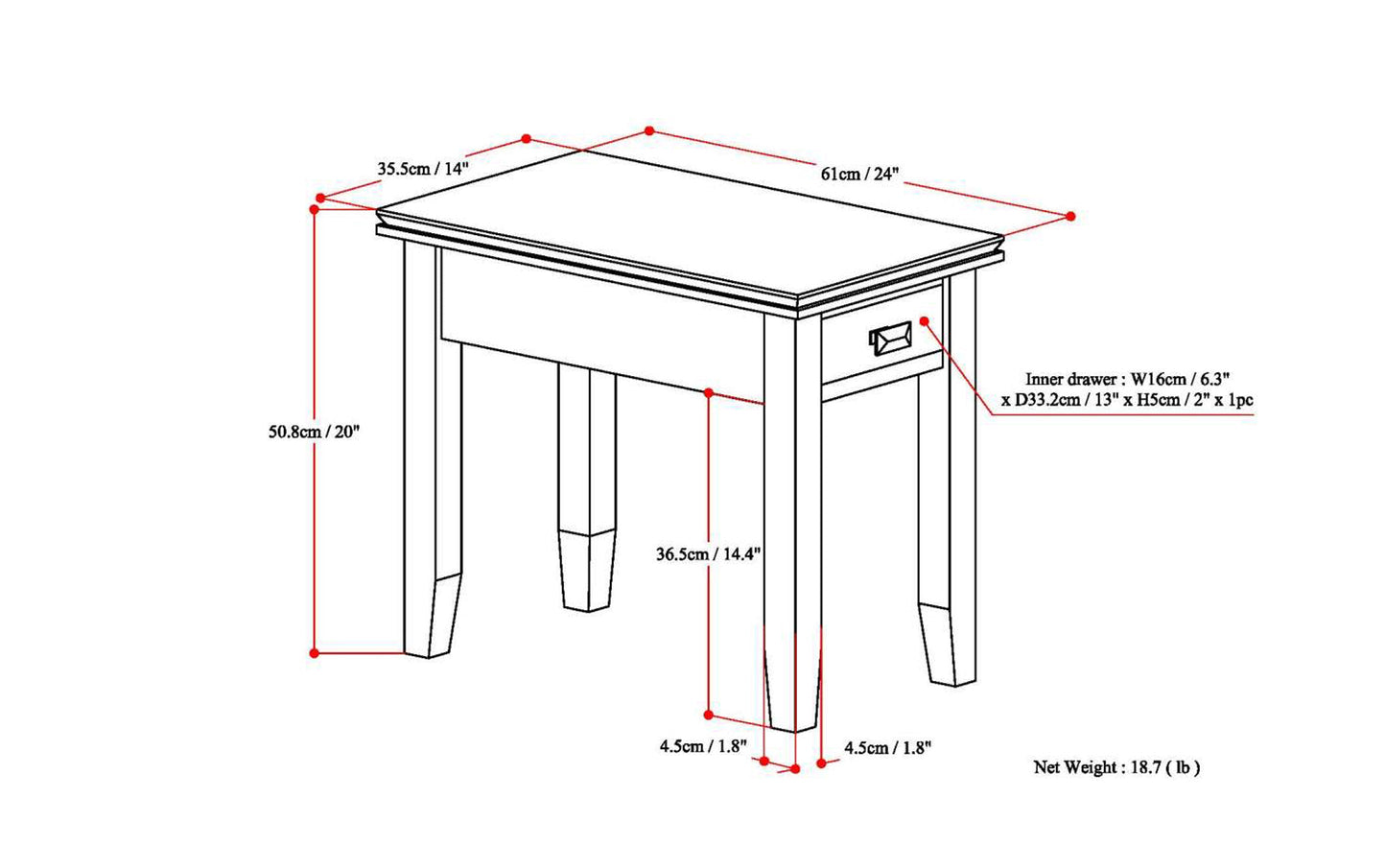 35.5cm / 14"

61cm / 24"

50.8cm / 20"

Inner drawer : W16cm / 6.3" x D33.2cm / 13" x H5cm / 2" x 1pc

36.5cm / 14.4"

4.5cm / 1.8"

4.5cm / 1.8"

Net Weight : 18.7 ( lb )