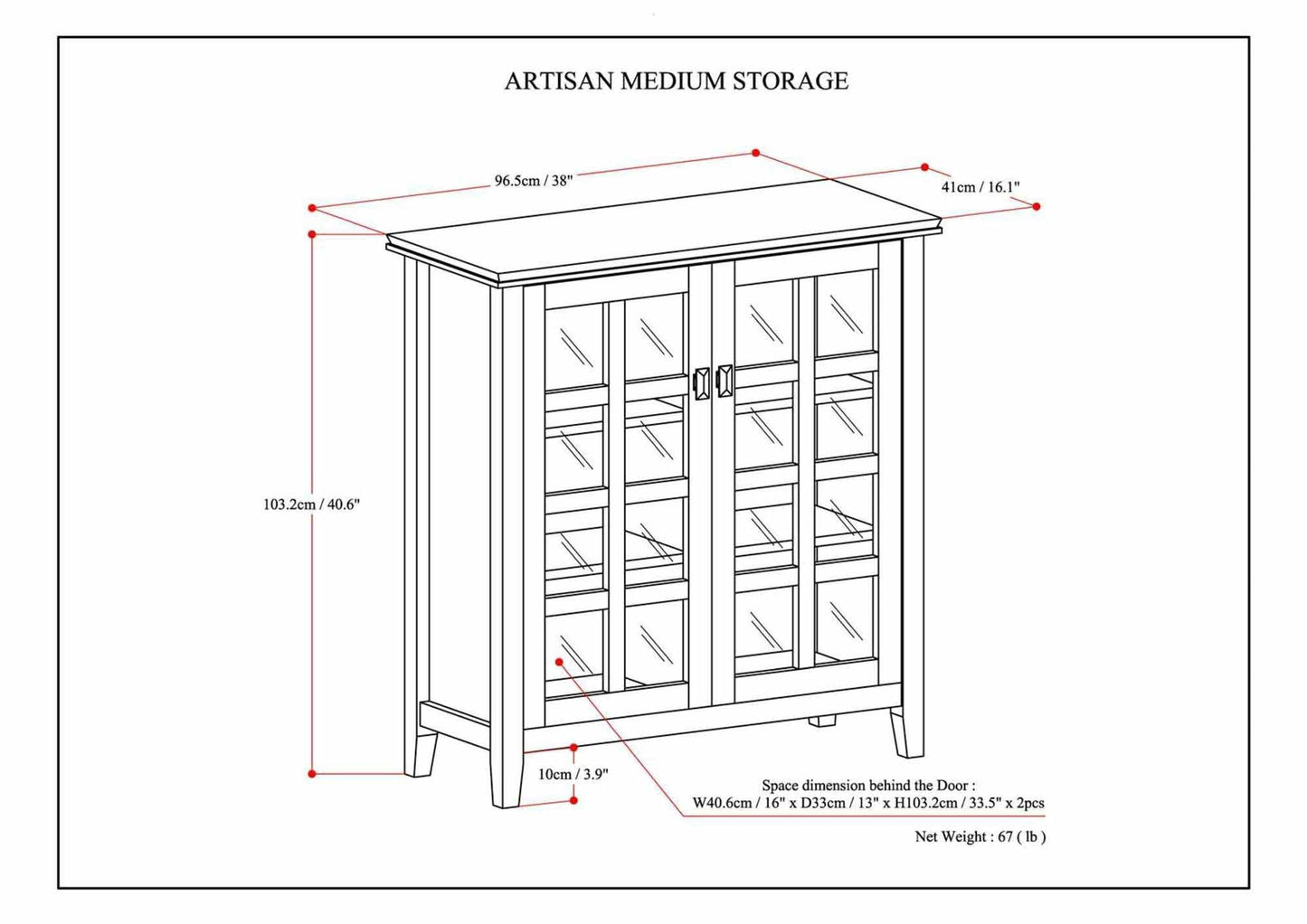 ARTISAN MEDIUM STORAGE

96.5cm / 38"

41cm / 16.1"

103.2cm / 40.6"

10cm / 3.9"

Space dimension behind the Door :
W40.6cm / 16" x D33cm / 13" x H103.2cm / 33.5" x 2pcs

Net Weight : 67 ( lb )