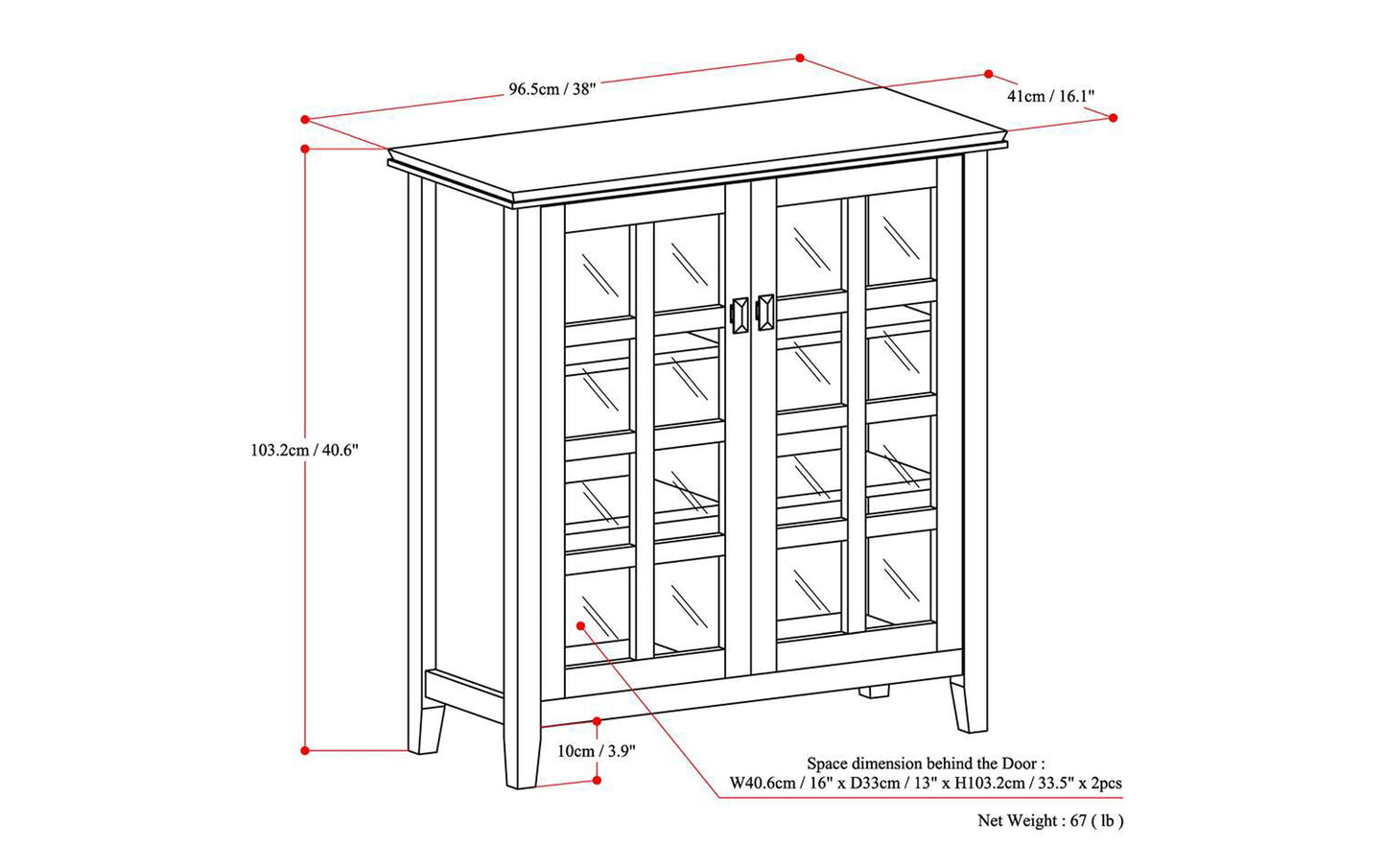 96.5cm / 38"

41cm / 16.1"

103.2cm / 40.6"

10cm / 3.9"

Space dimension behind the Door :
W40.6cm / 16" x D33cm / 13" x H103.2cm / 33.5" x 2pcs

Net Weight : 67 ( lb )