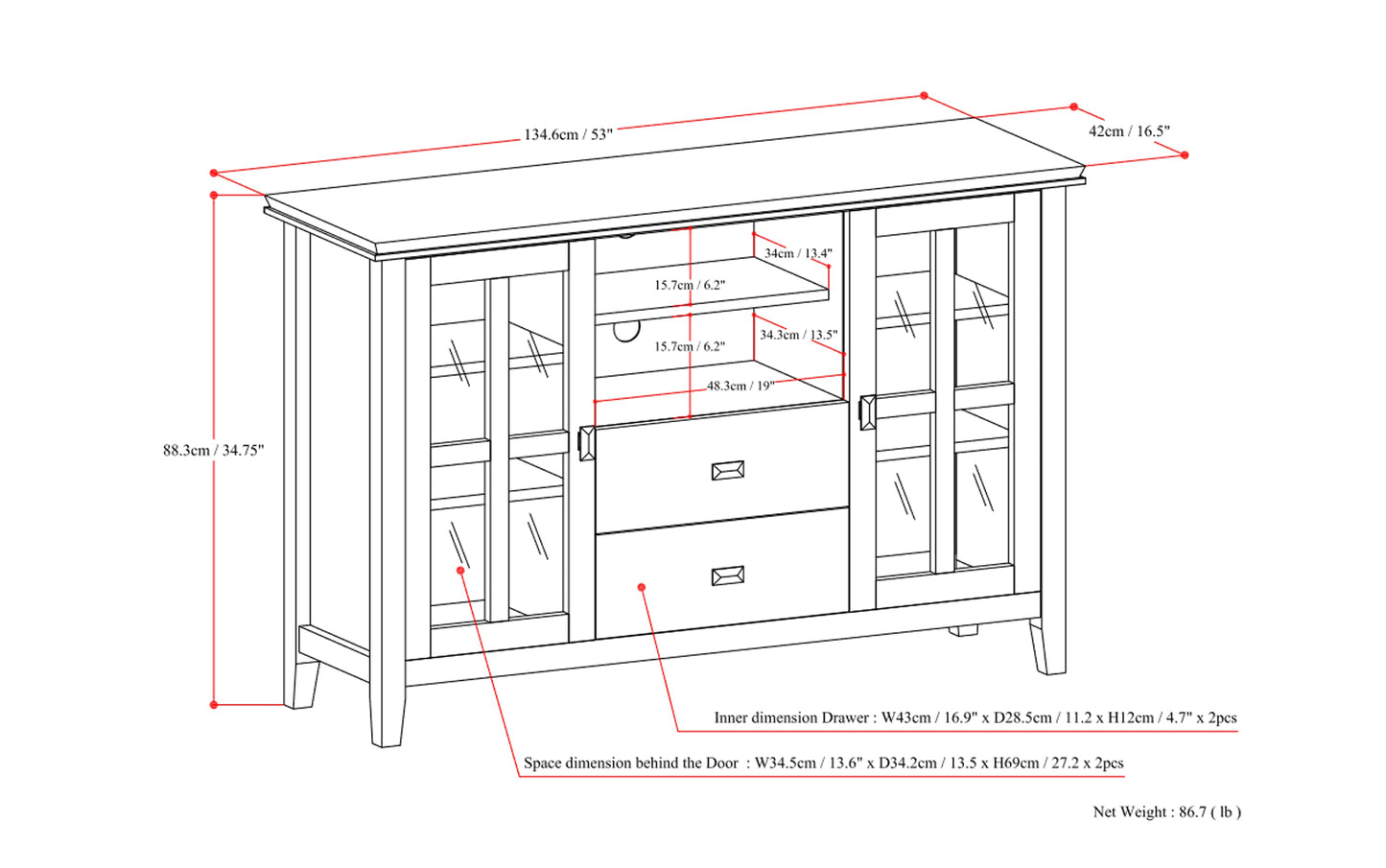 134.6cm / 53"

42cm / 16.5"

34cm / 13.4"

15.7cm / 6.2"

34.3cm / 13.5"

15.7cm / 6.2"

48.3cm / 19"

88.3cm / 34.75"

Inner dimension Drawer : W43cm / 16.9" x D28.5cm / 11.2 x H12cm / 4.7" x 2pcs

Space dimension behind the Door : W34.5cm / 13.6" x D34.2cm / 13.5 x H69cm / 27.2 x 2pcs

Net Weight : 86.7 ( lb )