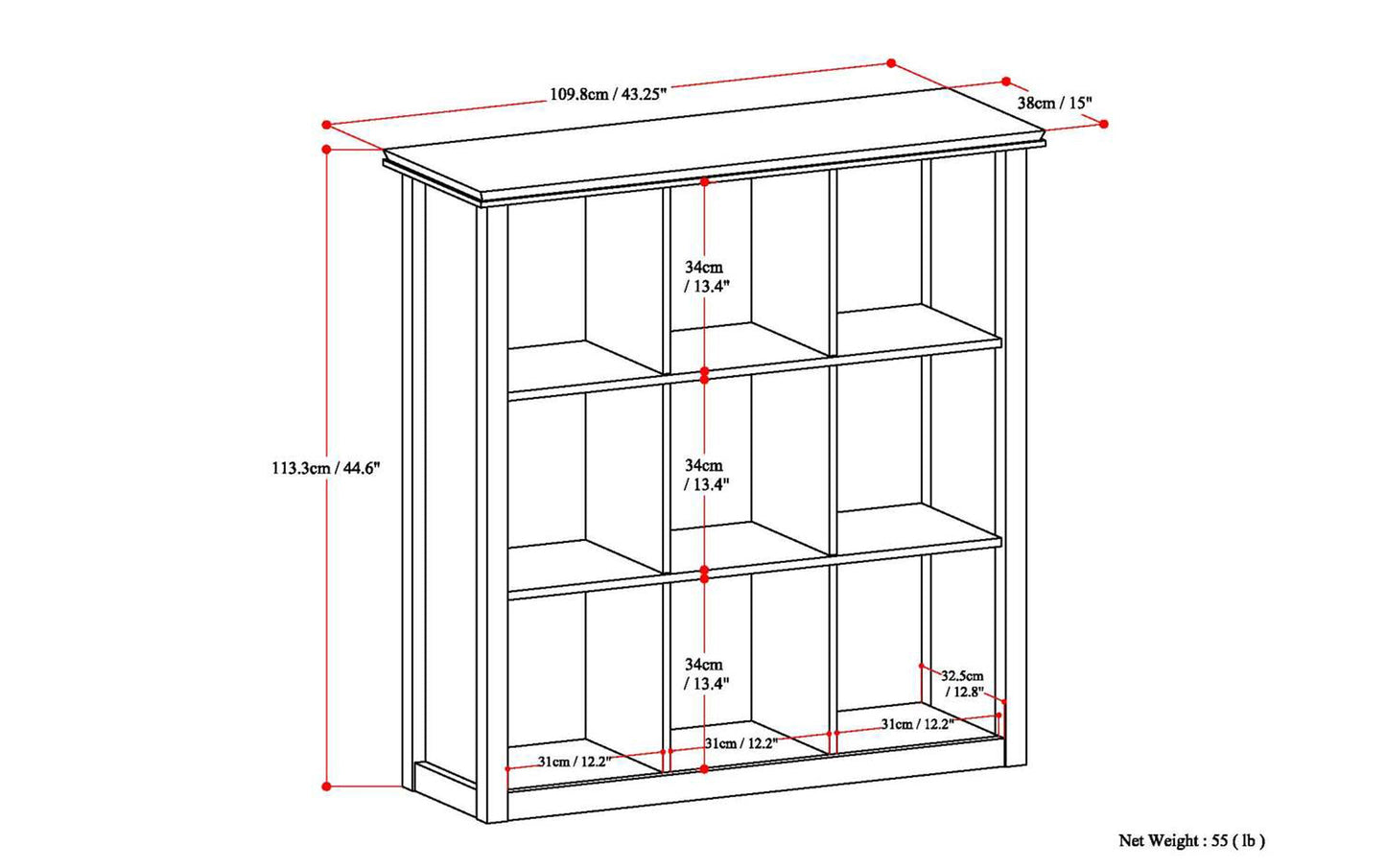 109.8cm / 43.25"

38cm / 15"

113.3cm / 44.6"

34cm / 13.4"

34cm / 13.4"

34cm / 13.4"

32.5cm / 12.8"

31cm / 12.2"

31cm / 12.2"

31cm / 12.2"

Net Weight : 55 ( lb )