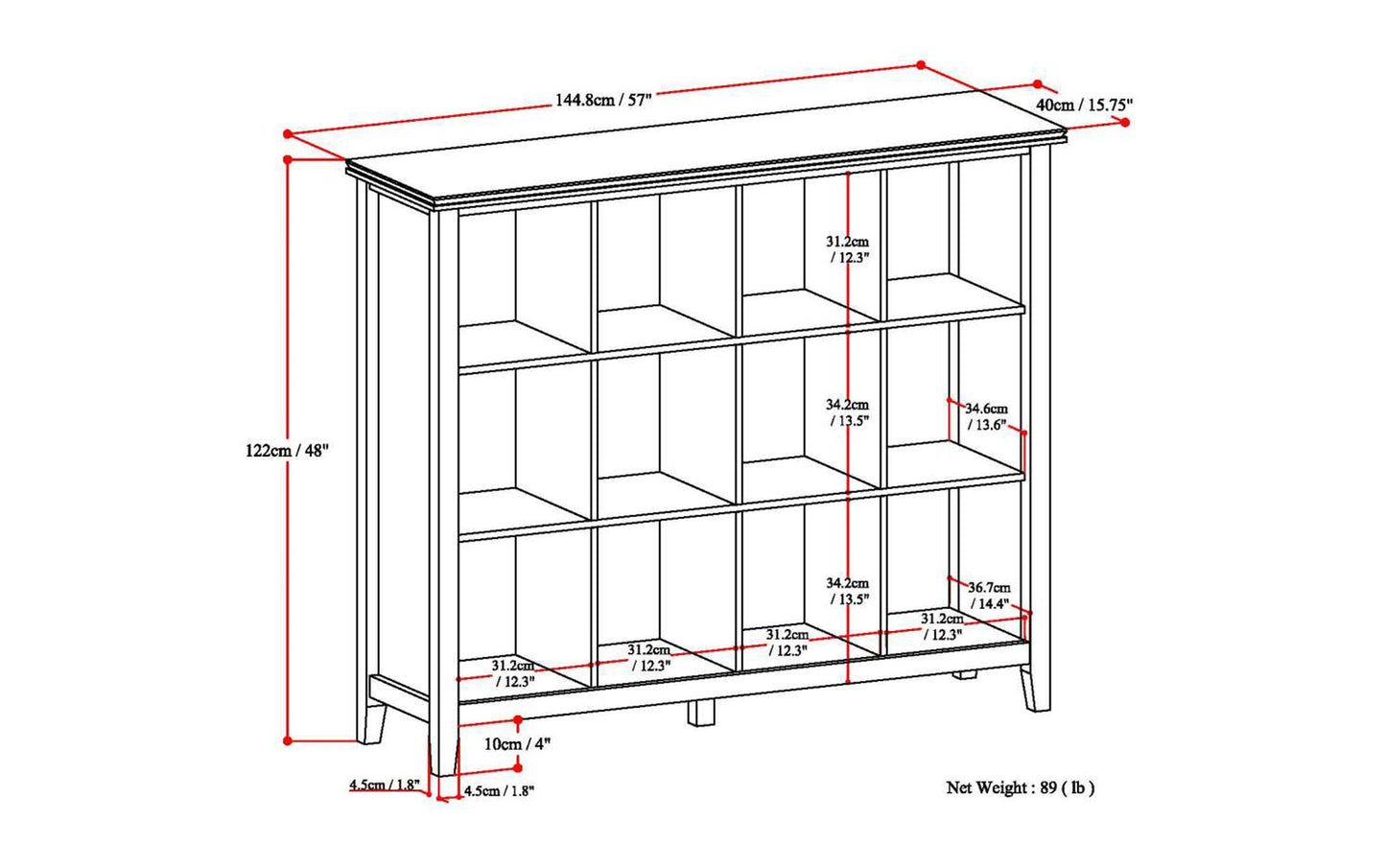 144.8cm / 57"

40cm / 15.75"

122cm / 48"

31.2cm / 12.3"

34.2cm / 13.5"

34.6cm / 13.6"

34.2cm / 13.5"

36.7cm / 14.4"

31.2cm / 12.3"

31.2cm / 12.3"

31.2cm / 12.3"

31.2cm / 12.3"

10cm / 4"

4.5cm / 1.8"

4.5cm / 1.8"

Net Weight : 89 ( lb )