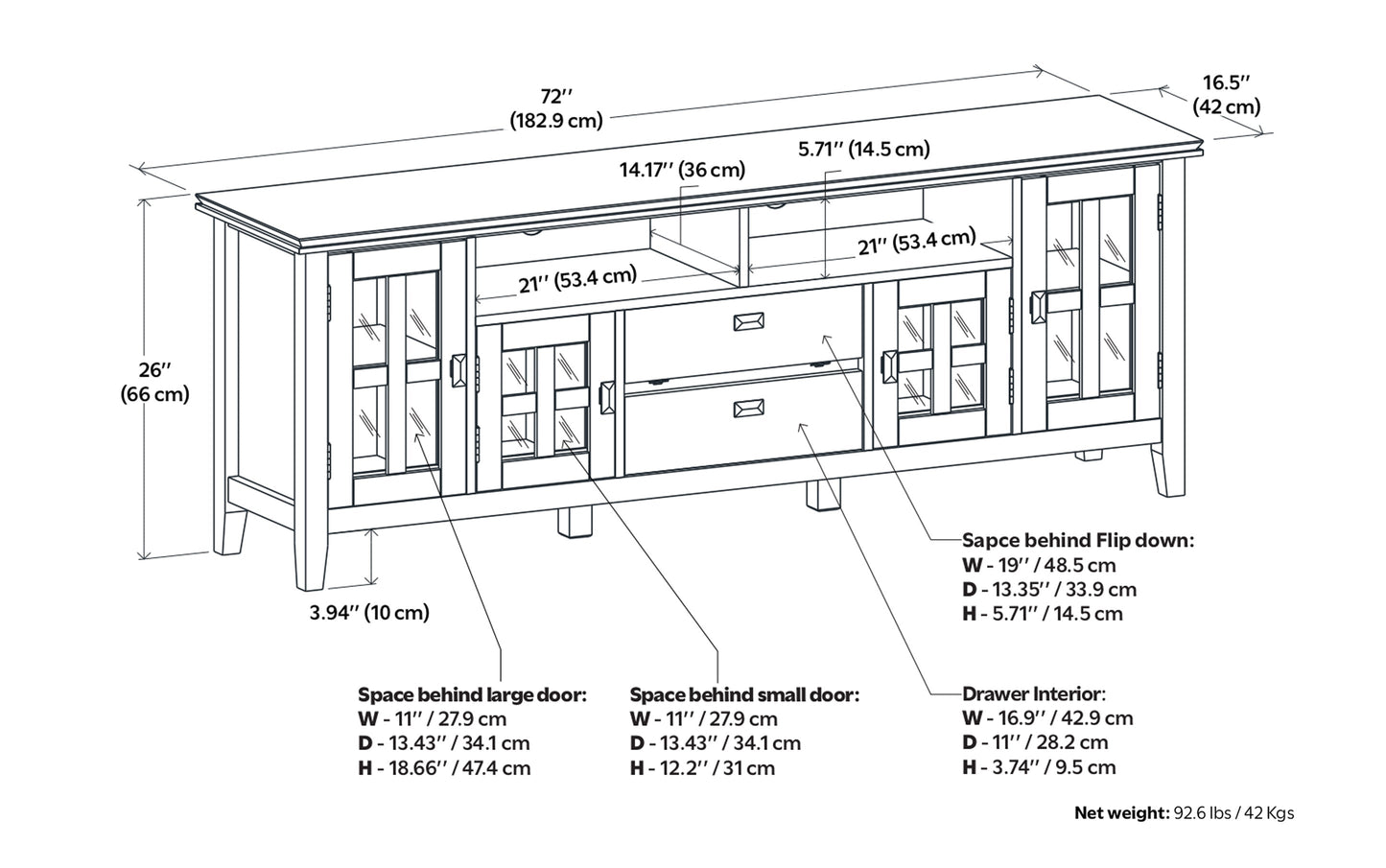 72''
(182.9 cm)

16.5''
(42 cm)

14.17'' (36 cm)

5.71'' (14.5 cm)

21'' (53.4 cm)

21'' (53.4 cm)

26''
(66 cm)

3.94'' (10 cm)

Sapce behind Flip down:
W - 19'' / 48.5 cm
D - 13.35'' / 33.9 cm
H - 5.71'' / 14.5 cm

Space behind large door:
W - 11'' / 27.9 cm
D - 13.43'' / 34.1 cm
H - 18.66'' / 47.4 cm

Space behind small door:
W - 11'' / 27.9 cm
D - 13.43'' / 34.1 cm
H - 12.2'' / 31 cm

Drawer Interior:
W - 16.9'' / 42.9 cm
D - 11'' / 28.2 cm
H - 3.74'' / 9.5 cm

Net weight: 92.6 lbs / 42 Kgs