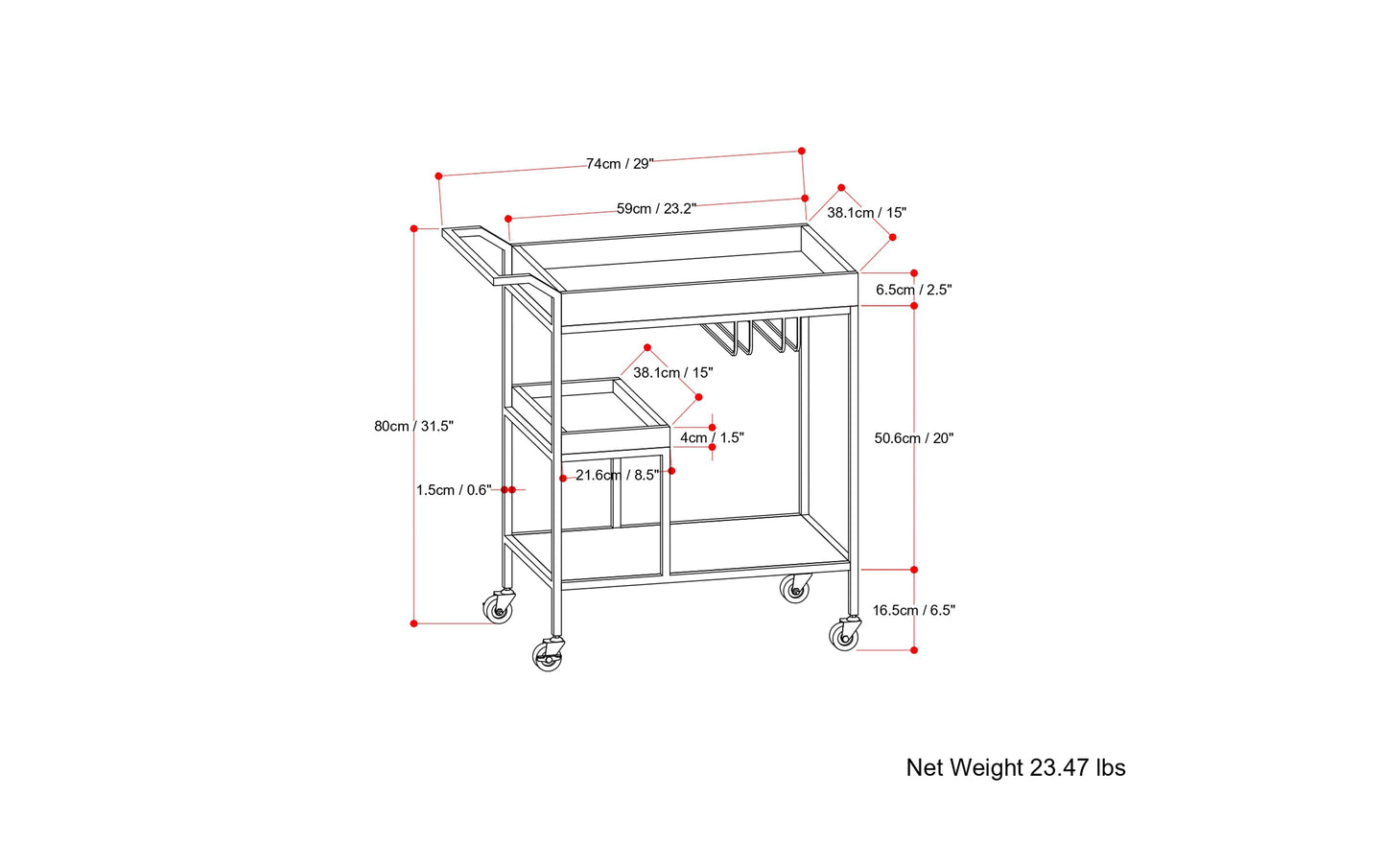 74cm / 29"

59cm / 23.2"

38.1cm / 15"

6.5cm / 2.5"

38.1cm / 15"

80cm / 31.5"

4cm / 1.5"

50.6cm / 20"

21.6cm / 8.5"

1.5cm / 0.6"

16.5cm / 6.5"

Net Weight 23.47 lbs