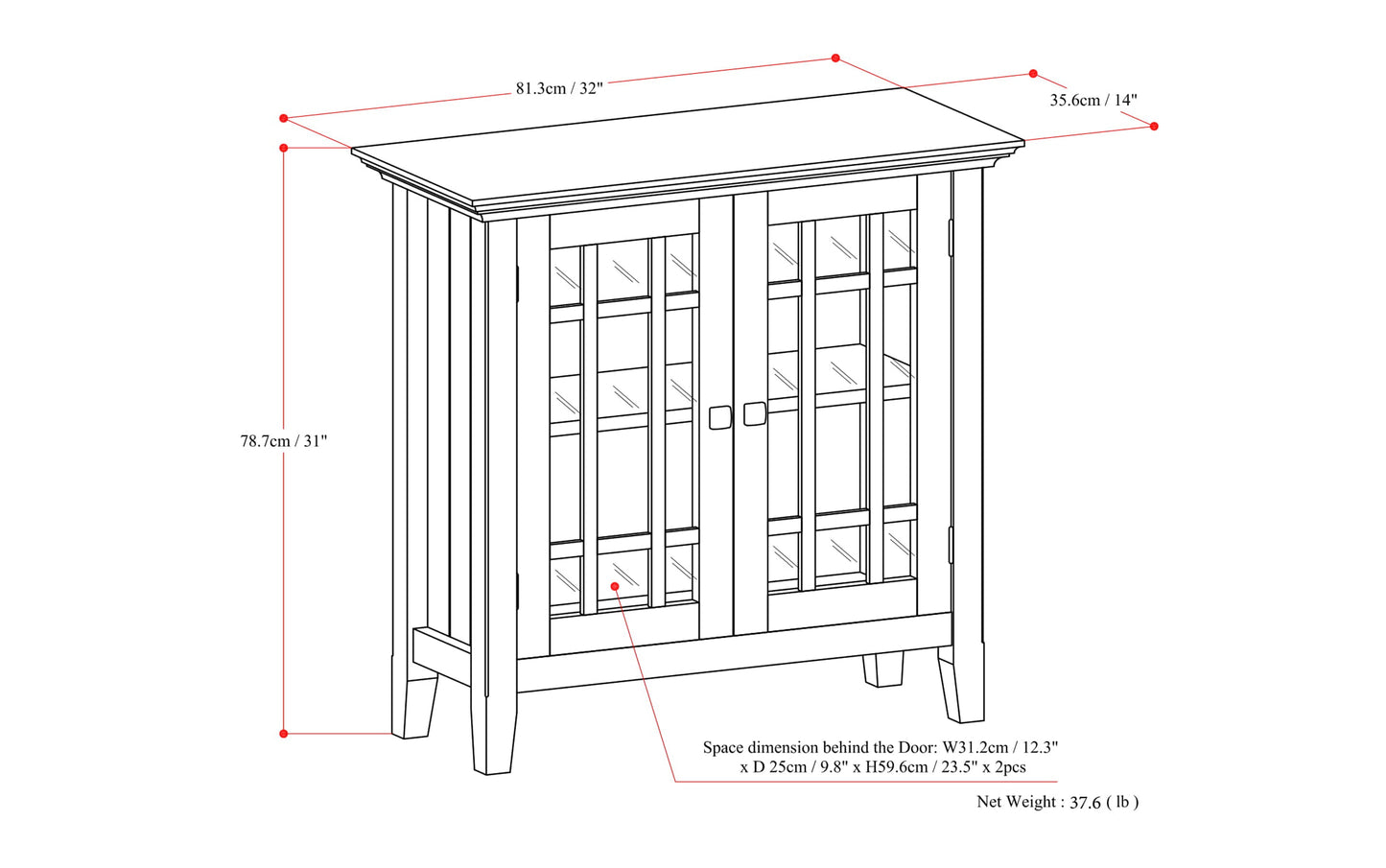 81.3cm / 32"

35.6cm / 14"

78.7cm / 31"

Space dimension behind the Door: W31.2cm / 12.3" x D 25cm / 9.8" x H59.6cm / 23.5" x 2pcs

Net Weight : 37.6 ( lb )