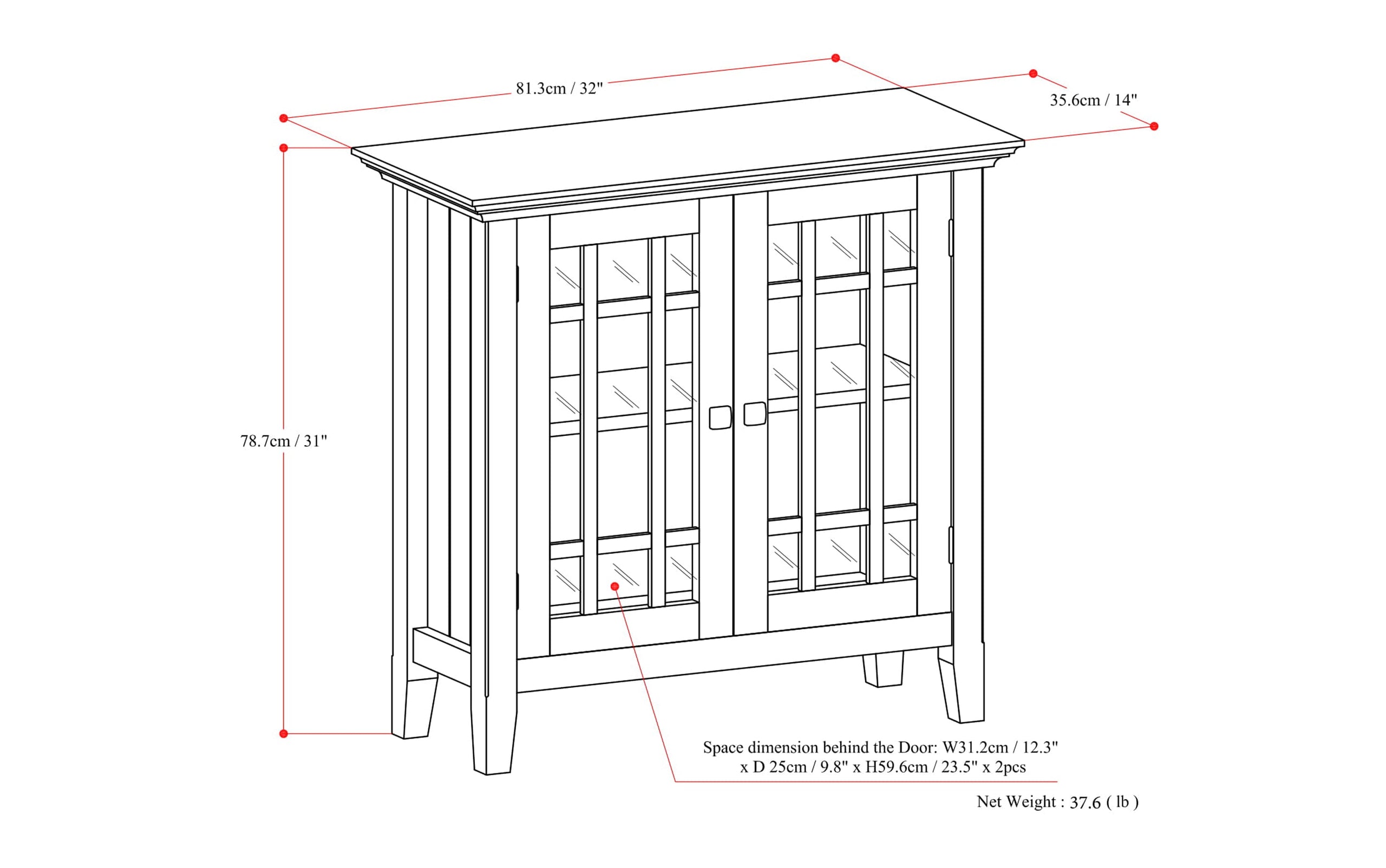 81.3cm / 32"

35.6cm / 14"

78.7cm / 31"

Space dimension behind the Door: W31.2cm / 12.3" x D 25cm / 9.8" x H59.6cm / 23.5" x 2pcs

Net Weight : 37.6 ( lb )