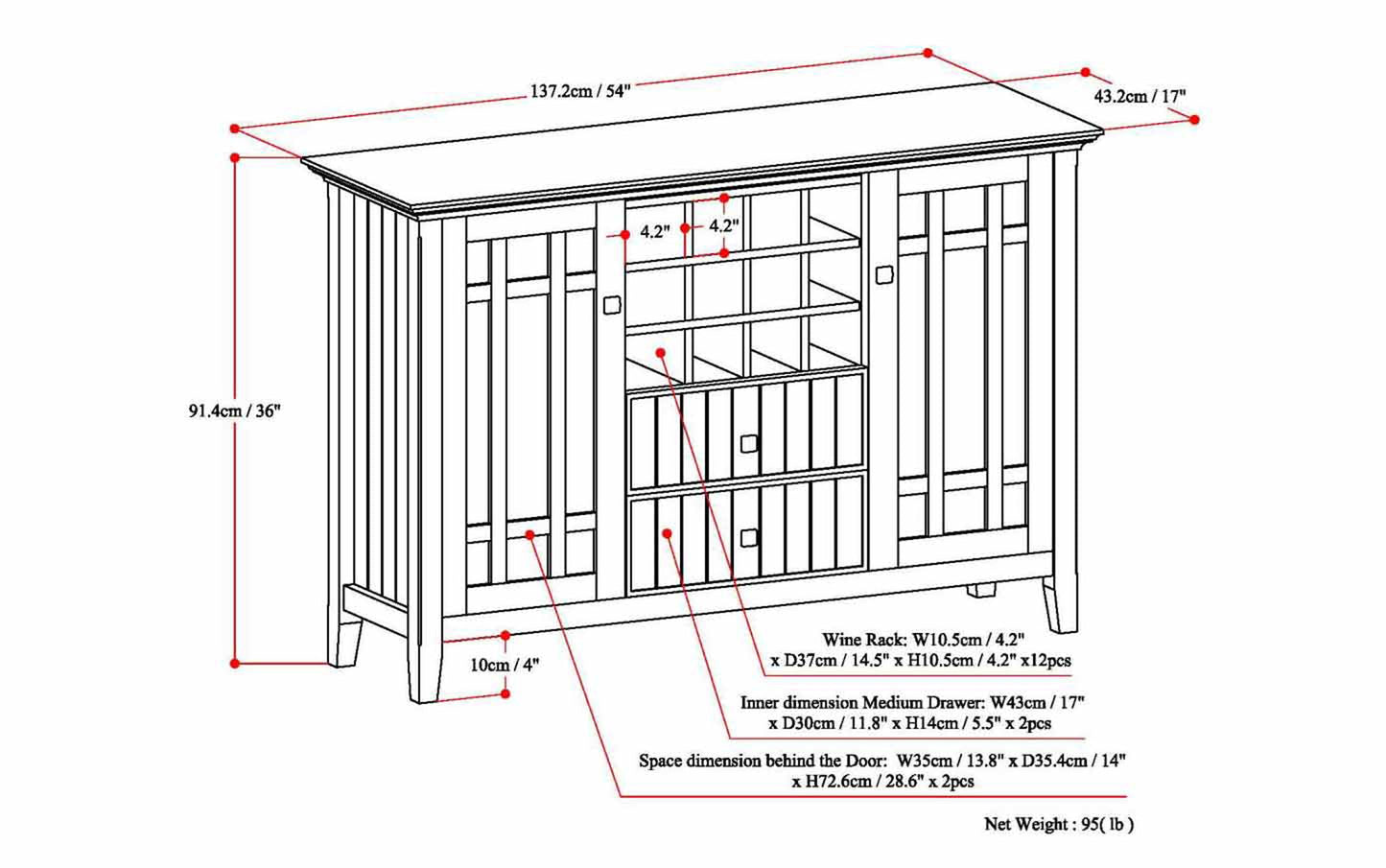 137.2cm / 54"

43.2cm / 17"

4.2"

4.2"

91.4cm / 36"

10cm / 4"

Wine Rack: W10.5cm / 4.2" x D37cm / 14.5" x H10.5cm / 4.2" x12pcs

Inner dimension Medium Drawer: W43cm / 17" x D30cm / 11.8" x H14cm / 5.5" x 2pcs

Space dimension behind the Door: W35cm / 13.8" x D35.4cm / 14" x H72.6cm / 28.6" x 2pcs

Net Weight : 95( lb )