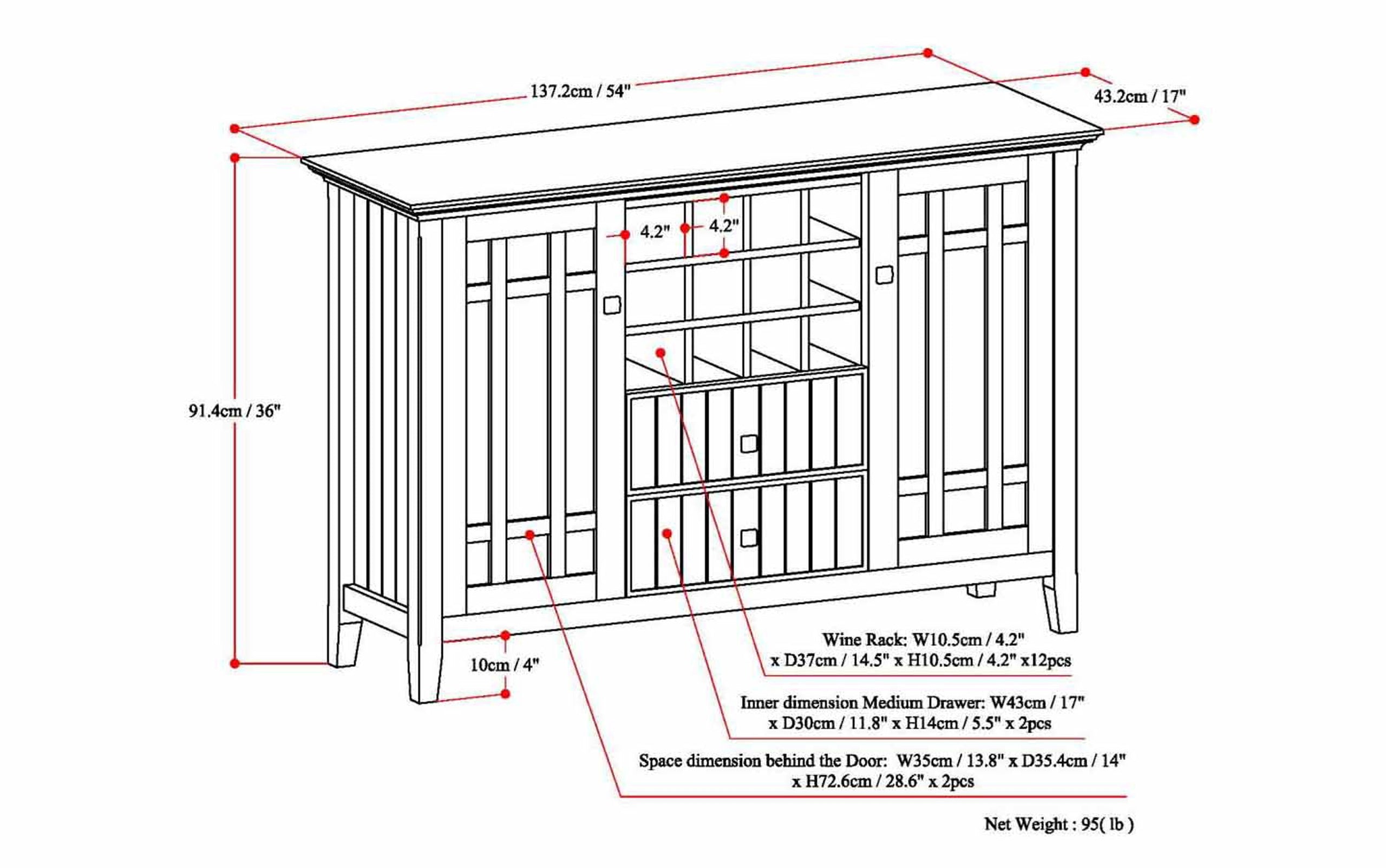 137.2cm / 54"

43.2cm / 17"

4.2"

4.2"

91.4cm / 36"

10cm / 4"

Wine Rack: W10.5cm / 4.2" x D37cm / 14.5" x H10.5cm / 4.2" x12pcs

Inner dimension Medium Drawer: W43cm / 17" x D30cm / 11.8" x H14cm / 5.5" x 2pcs

Space dimension behind the Door: W35cm / 13.8" x D35.4cm / 14" x H72.6cm / 28.6" x 2pcs

Net Weight : 95( lb )