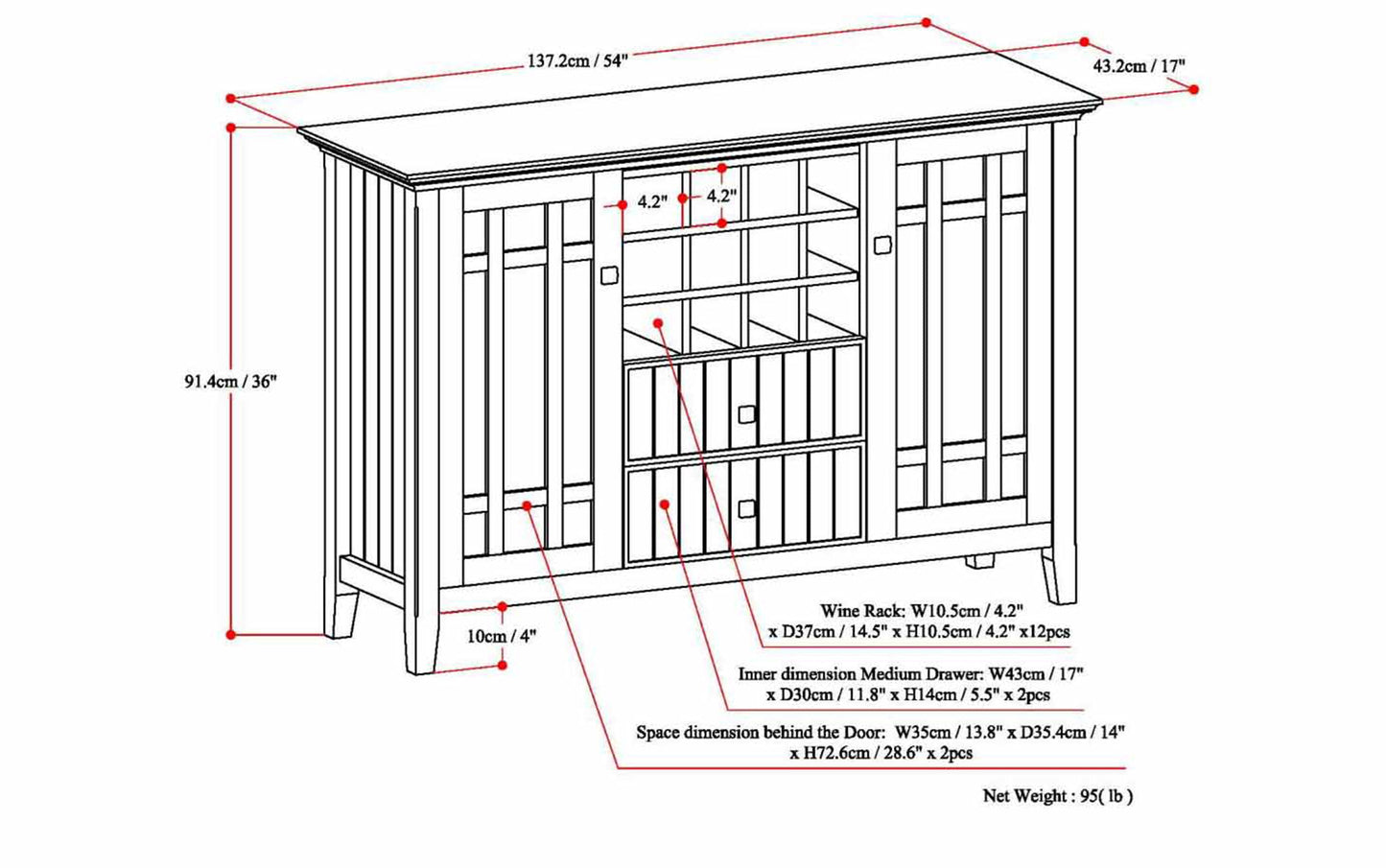 137.2cm / 54"

43.2cm / 17"

4.2"

4.2"

91.4cm / 36"

10cm / 4"

Wine Rack: W10.5cm / 4.2" x D37cm / 14.5" x H10.5cm / 4.2" x12pcs

Inner dimension Medium Drawer: W43cm / 17" x D30cm / 11.8" x H14cm / 5.5" x 2pcs

Space dimension behind the Door: W35cm / 13.8" x D35.4cm / 14" x H72.6cm / 28.6" x 2pcs

Net Weight : 95( lb )