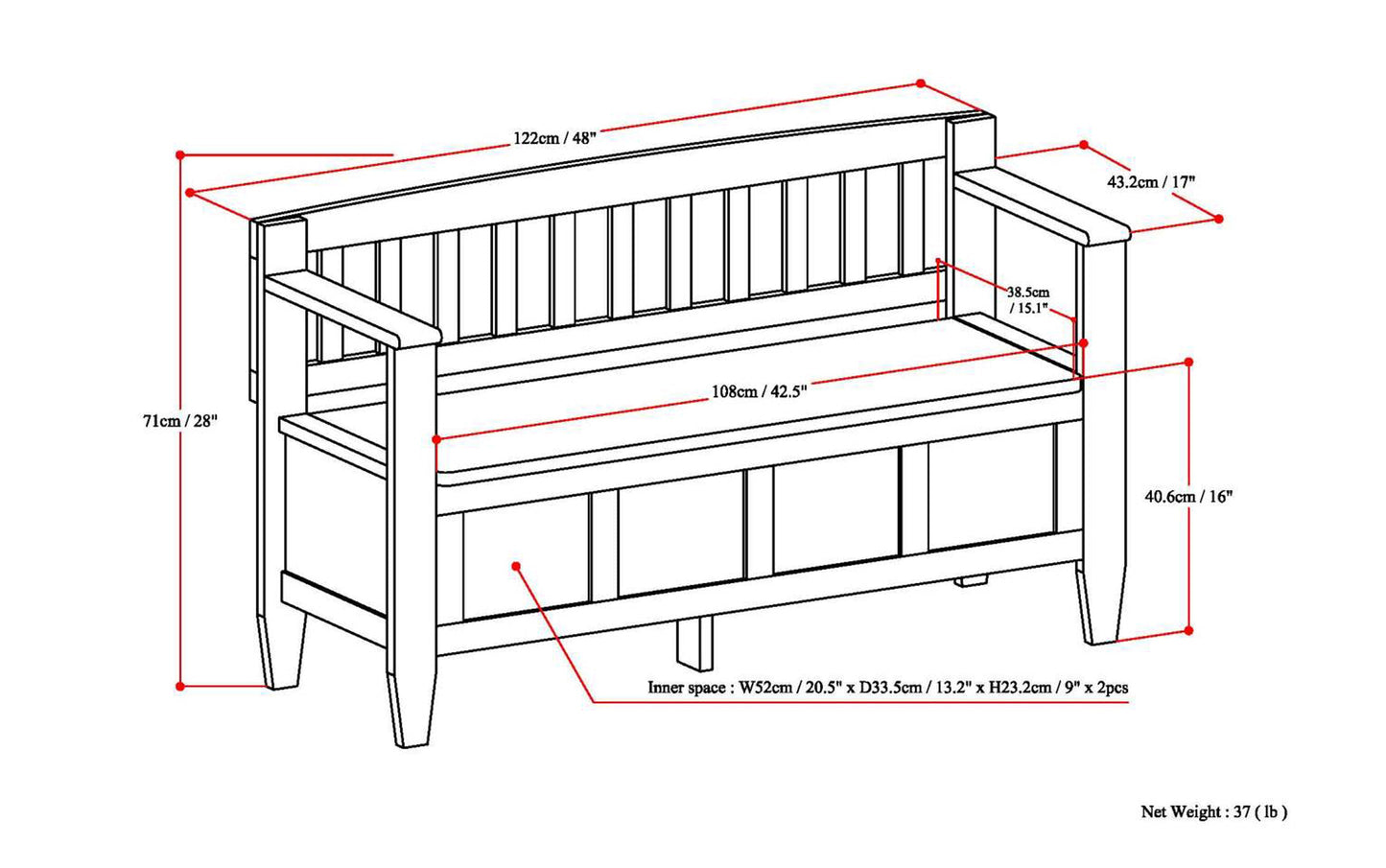 122cm / 48"

43.2cm / 17"

38.5cm / 15.1"

71cm / 28"

108cm / 42.5"

40.6cm / 16"

Inner space : W52cm / 20.5" x D33.5cm / 13.2" x H23.2cm / 9" x 2pcs

Net Weight : 37 ( lb )