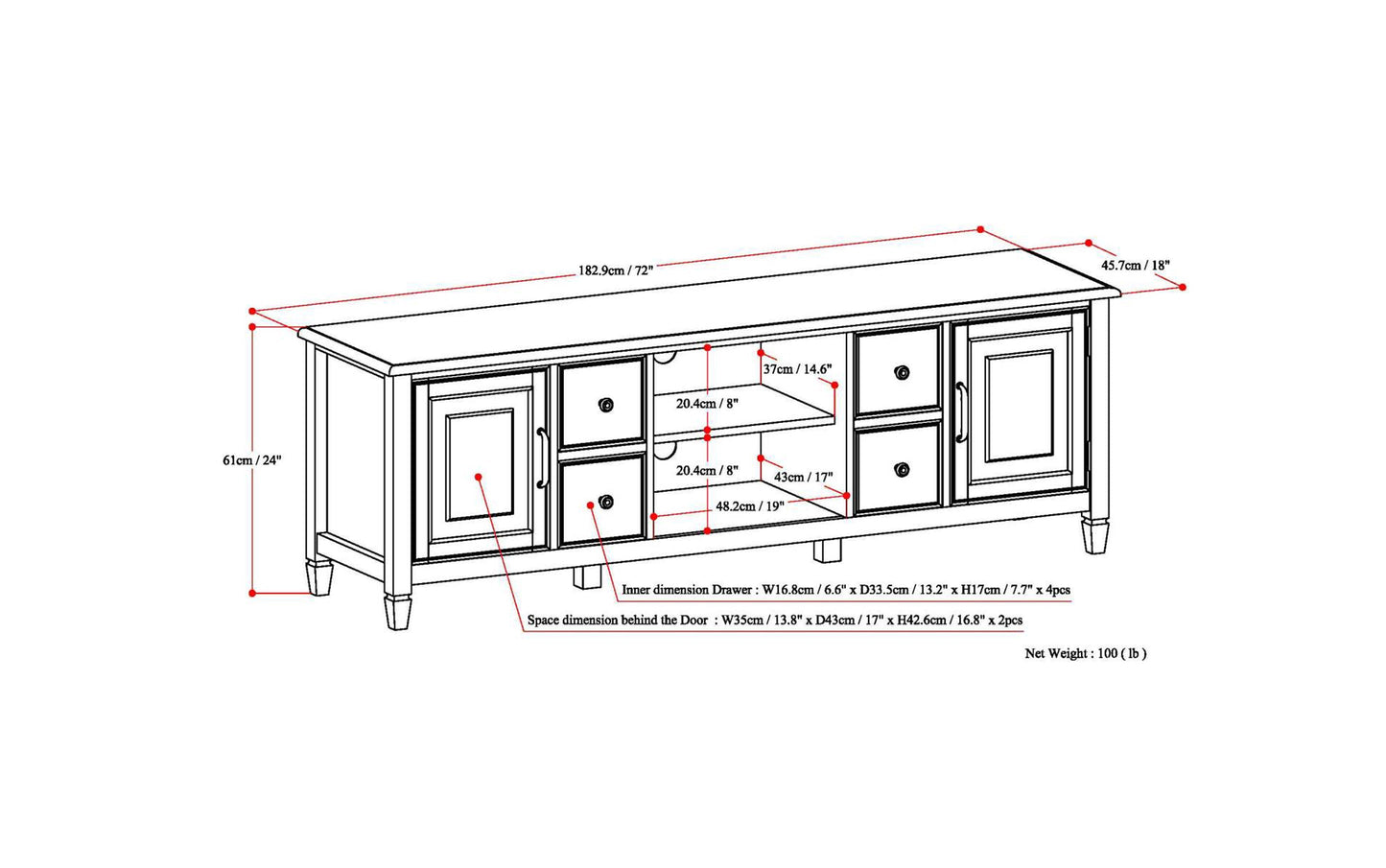 182.9cm / 72"

45.7cm / 18"

61cm / 24"

37cm / 14.6"

20.4cm / 8"

20.4cm / 8"

43cm / 17"

48.2cm / 19"

Inner dimension Drawer : W16.8cm / 6.6" x D33.5cm / 13.2" x H17cm / 7.7" x 4pcs

Space dimension behind the Door : W35cm / 13.8" x D43cm / 17" x H42.6cm / 16.8" x 2pcs

Net Weight : 100 ( lb )