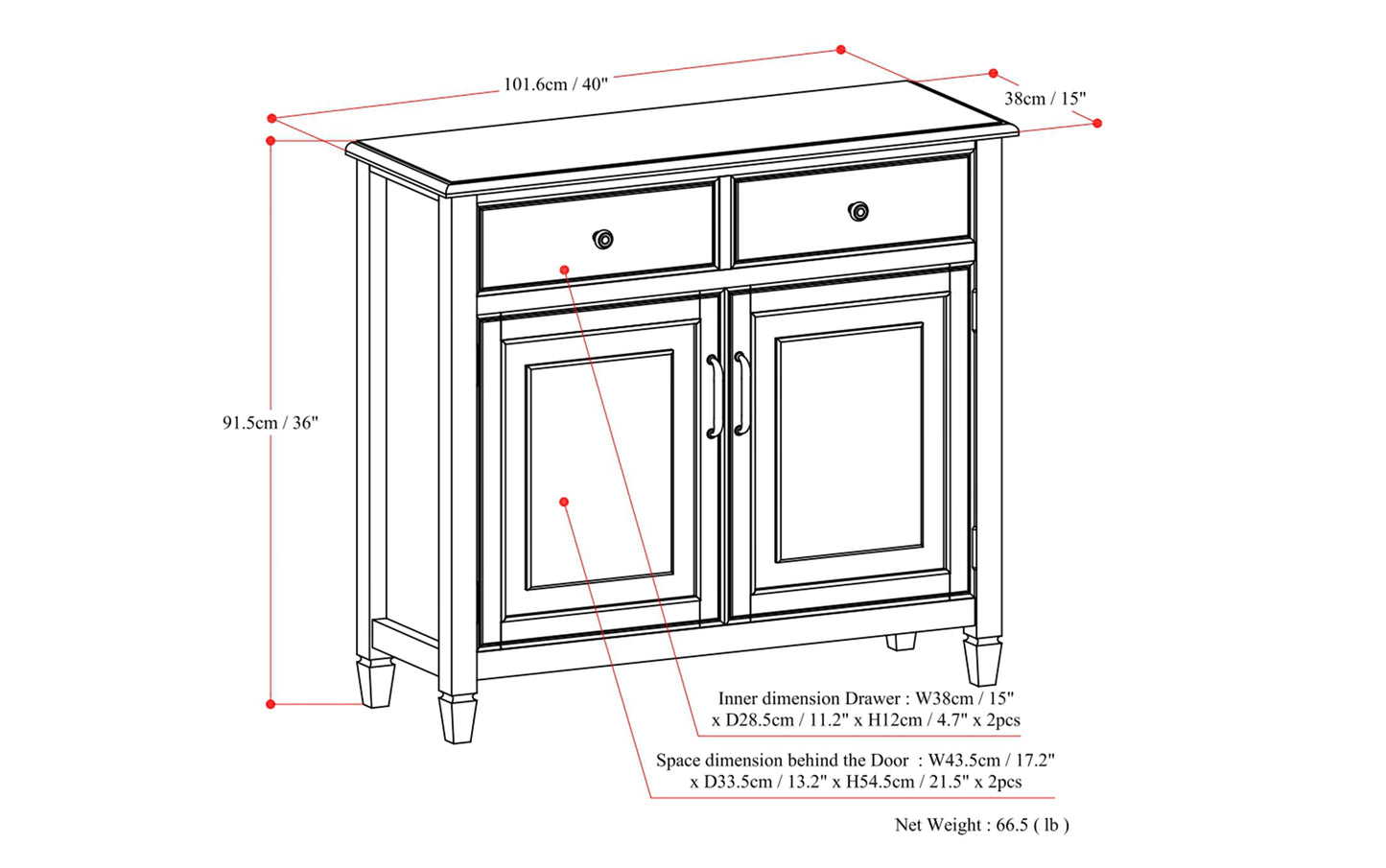 101.6cm / 40"

38cm / 15"

91.5cm / 36"

Inner dimension Drawer : W38cm / 15" x D28.5cm / 11.2" x H12cm / 4.7" x 2pcs

Space dimension behind the Door : W43.5cm / 17.2" x D33.5cm / 13.2" x H54.5cm / 21.5" x 2pcs

Net Weight : 66.5 ( lb )