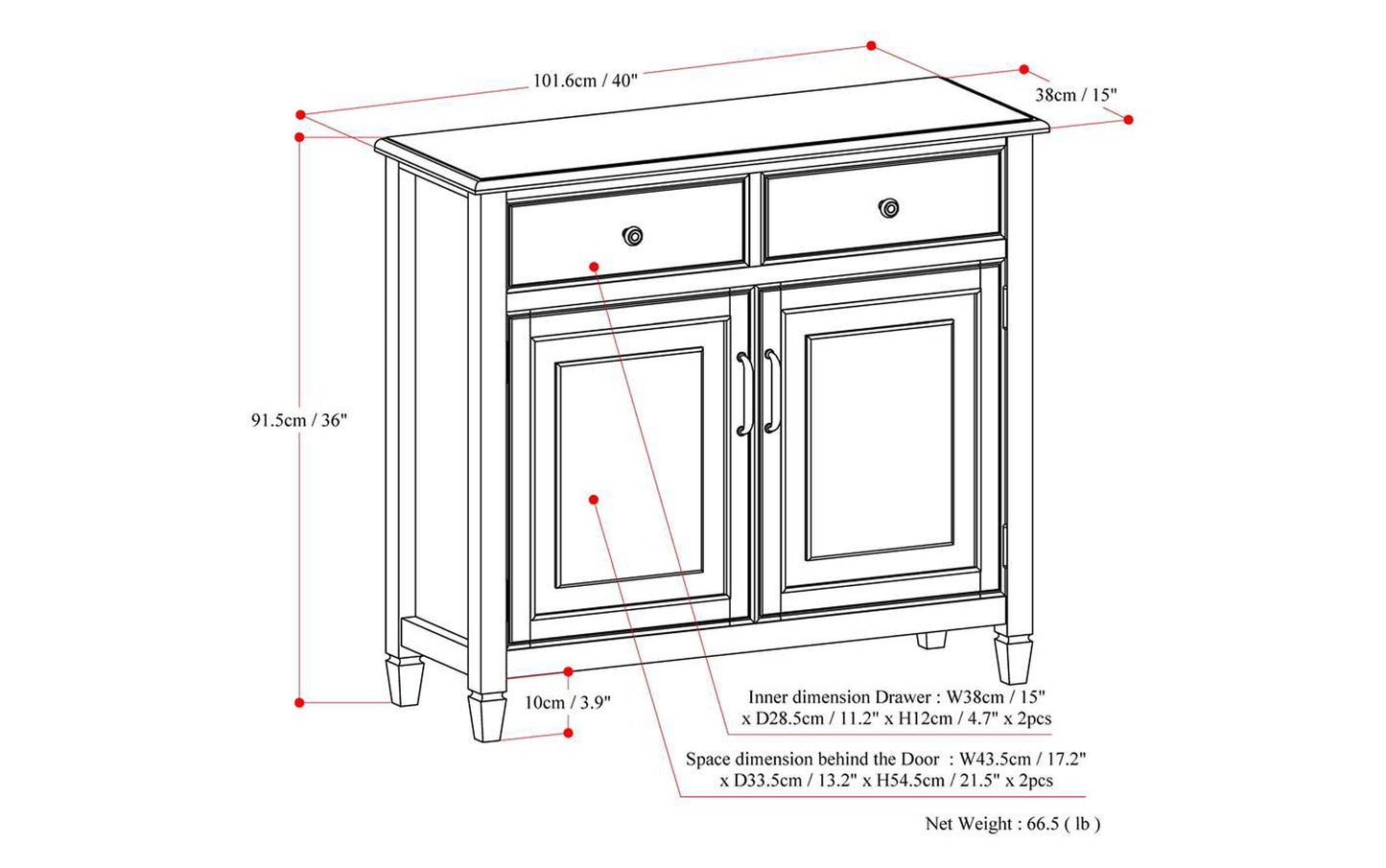 101.6cm / 40"

38cm / 15"

91.5cm / 36"

10cm / 3.9"

Inner dimension Drawer : W38cm / 15" x D28.5cm / 11.2" x H12cm / 4.7" x 2pcs

Space dimension behind the Door : W43.5cm / 17.2" x D33.5cm / 13.2" x H54.5cm / 21.5" x 2pcs

Net Weight : 66.5 ( lb )