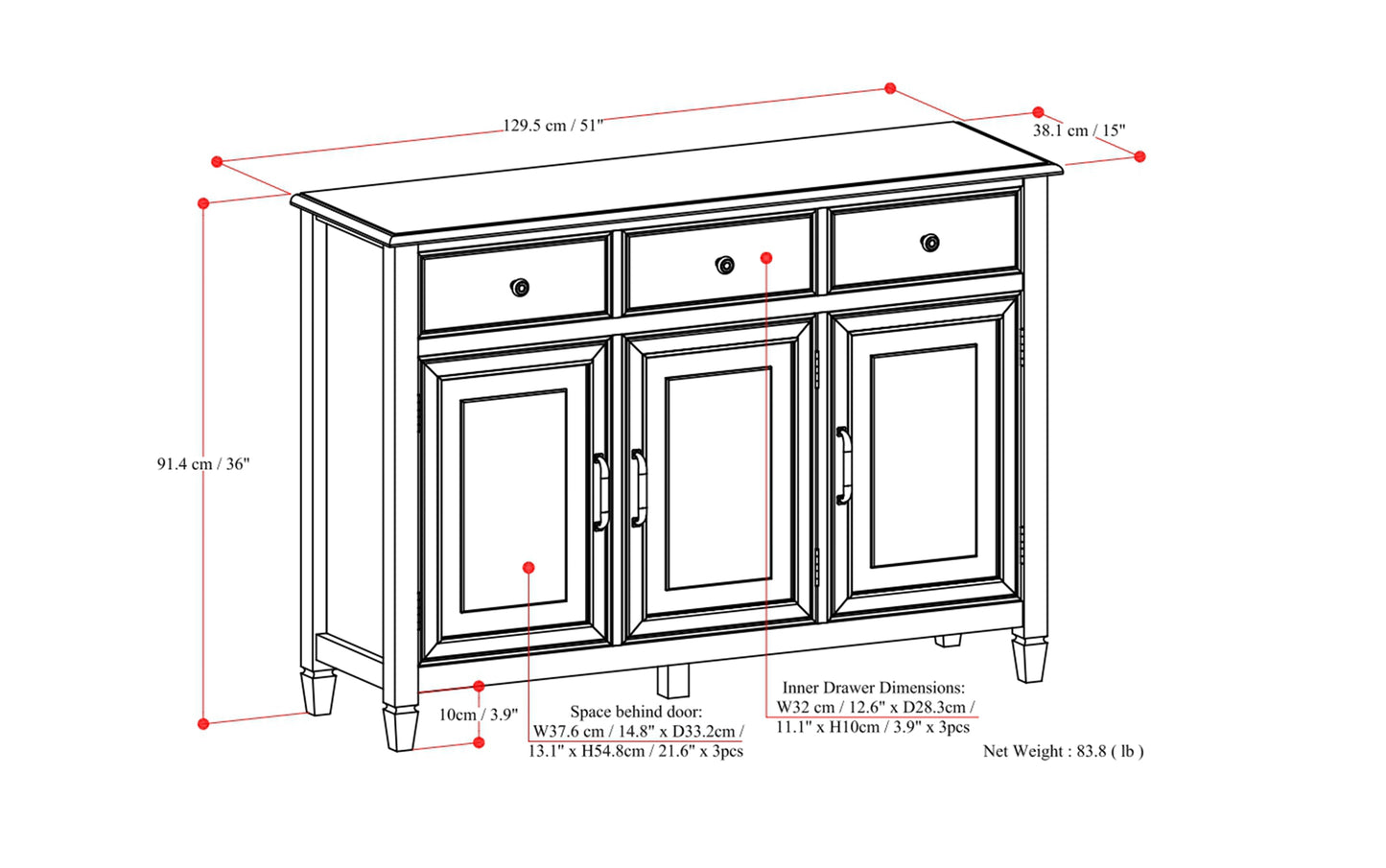 129.5 cm / 51"

38.1 cm / 15"

91.4 cm / 36"

10cm / 3.9"

Space behind door:
W37.6 cm / 14.8" x D33.2cm / 13.1" x H54.8cm / 21.6" x 3pcs

Inner Drawer Dimensions:
W32 cm / 12.6" x D28.3cm / 11.1" x H10cm / 3.9" x 3pcs

Net Weight : 83.8 ( lb )