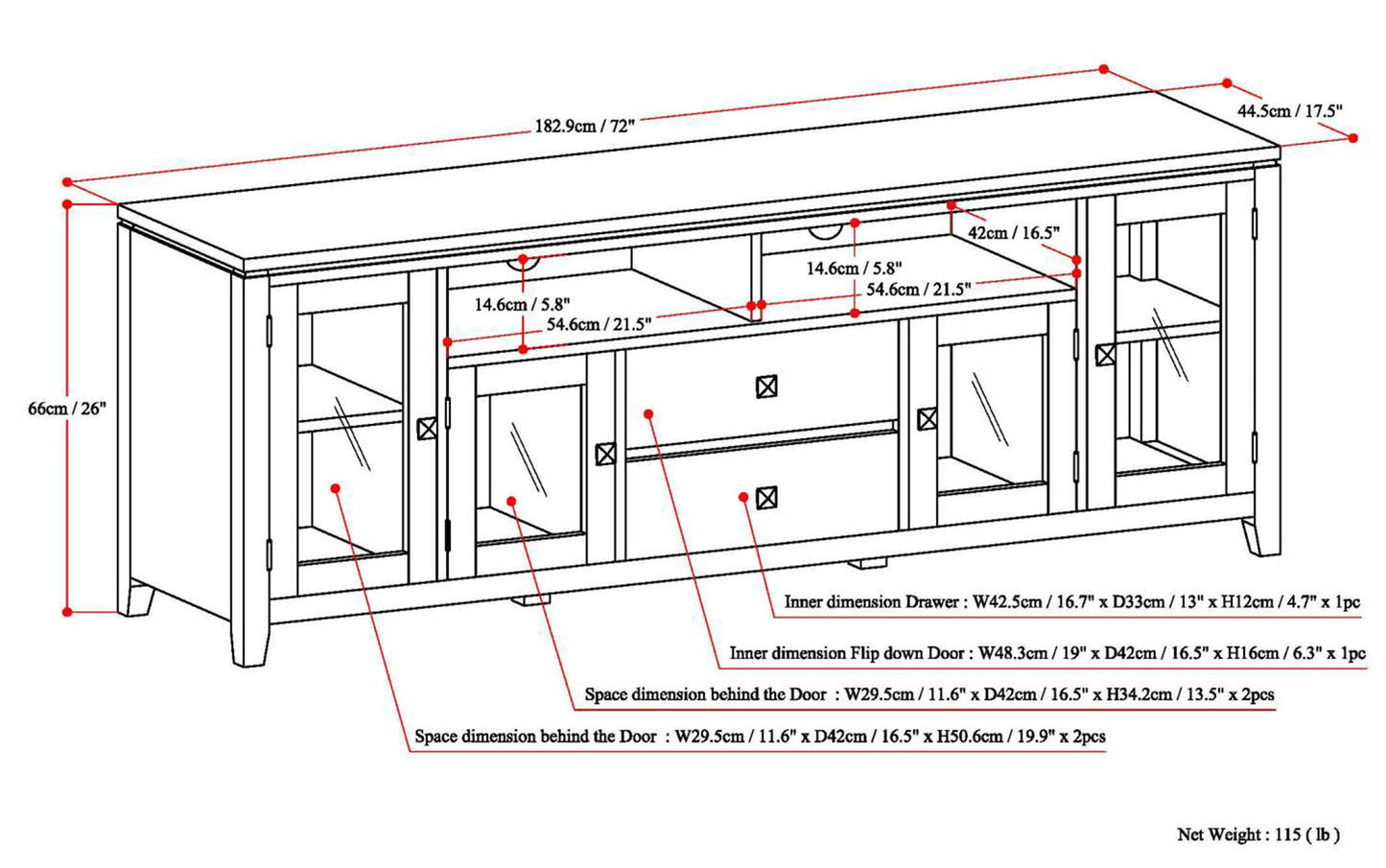 182.9cm / 72"

44.5cm / 17.5"

42cm / 16.5"

14.6cm / 5.8"

54.6cm / 21.5"

14.6cm / 5.8"

54.6cm / 21.5"

66cm / 26"

Inner dimension Drawer : W42.5cm / 16.7" x D33cm / 13" x H12cm / 4.7" x 1pc

Inner dimension Flip down Door : W48.3cm / 19" x D42cm / 16.5" x H16cm / 6.3" x 1pc

Space dimension behind the Door : W29.5cm / 11.6" x D42cm / 16.5" x H34.2cm / 13.5" x 2pcs

Space dimension behind the Door : W29.5cm / 11.6" x D42cm / 16.5" x H50.6cm / 19.9" x 2pcs

Net Weight : 115 ( lb )