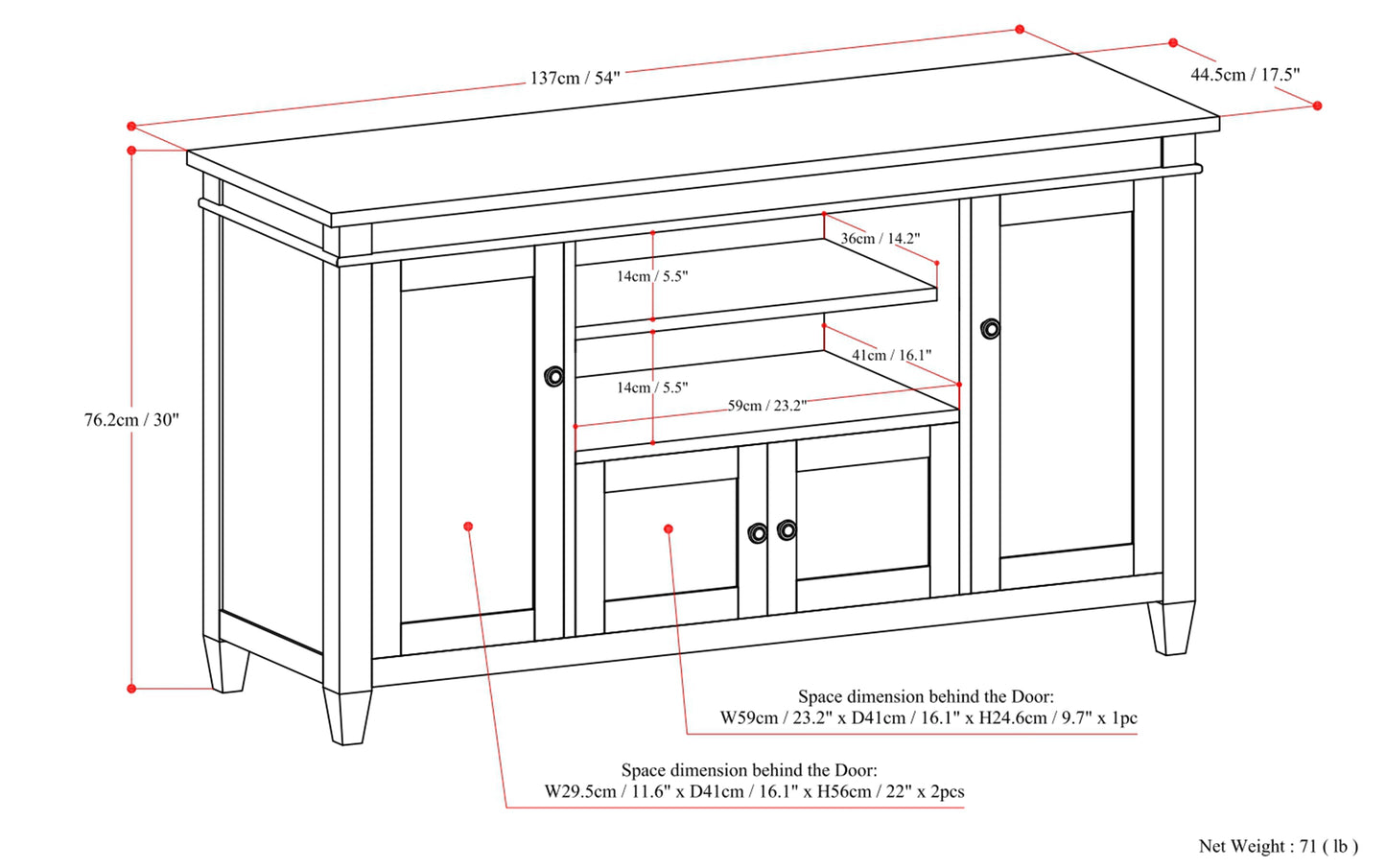 137cm / 54"

44.5cm / 17.5"

76.2cm / 30"

36cm / 14.2"

14cm / 5.5"

41cm / 16.1"

14cm / 5.5"

59cm / 23.2"

Space dimension behind the Door:
W59cm / 23.2" x D41cm / 16.1" x H24.6cm / 9.7" x 1pc

Space dimension behind the Door:
W29.5cm / 11.6" x D41cm / 16.1" x H56cm / 22" x 2pcs

Net Weight : 71 ( lb )