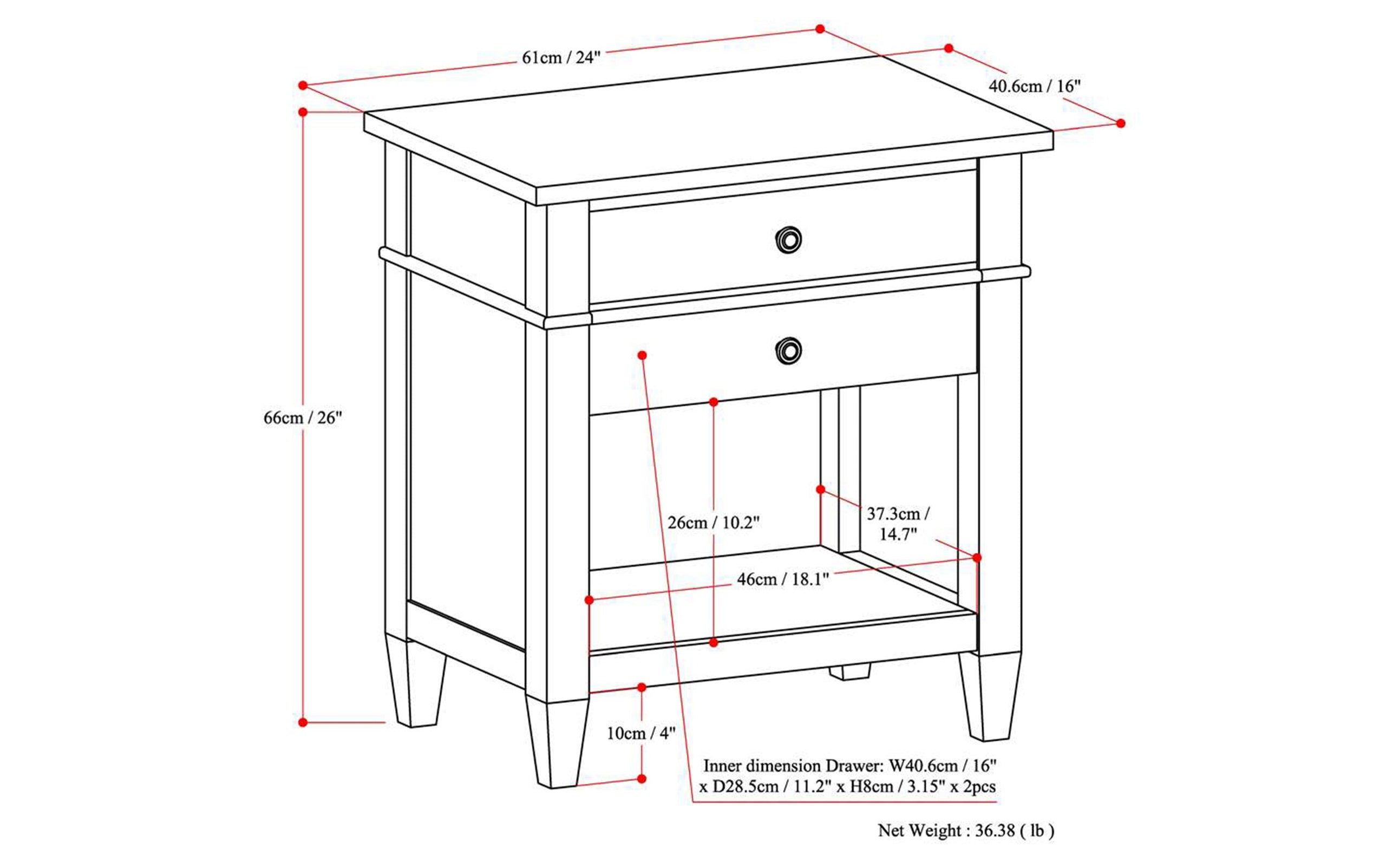 61cm / 24"

40.6cm / 16"

66cm / 26"

26cm / 10.2"

37.3cm / 14.7"

46cm / 18.1"

10cm / 4"

Inner dimension Drawer: W40.6cm / 16" x D28.5cm / 11.2" x H8cm / 3.15" x 2pcs

Net Weight : 36.38 ( lb )