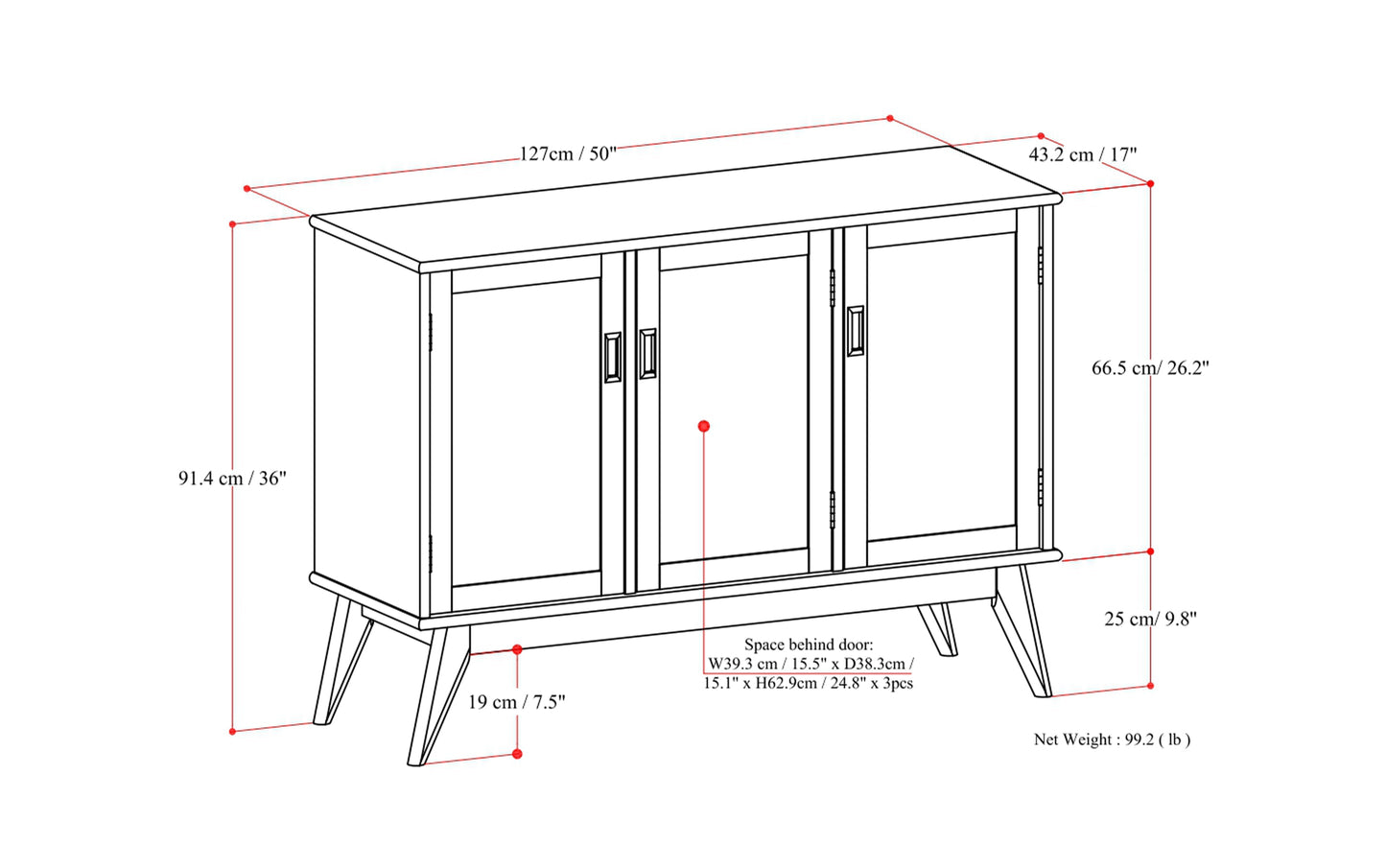 127cm / 50"

43.2 cm / 17"

66.5 cm/ 26.2"

91.4 cm / 36"

25 cm/ 9.8"

Space behind door:
W39.3 cm / 15.5" x D38.3cm / 15.1" x H62.9cm / 24.8" x 3pcs

19 cm / 7.5"

Net Weight : 99.2 ( lb )