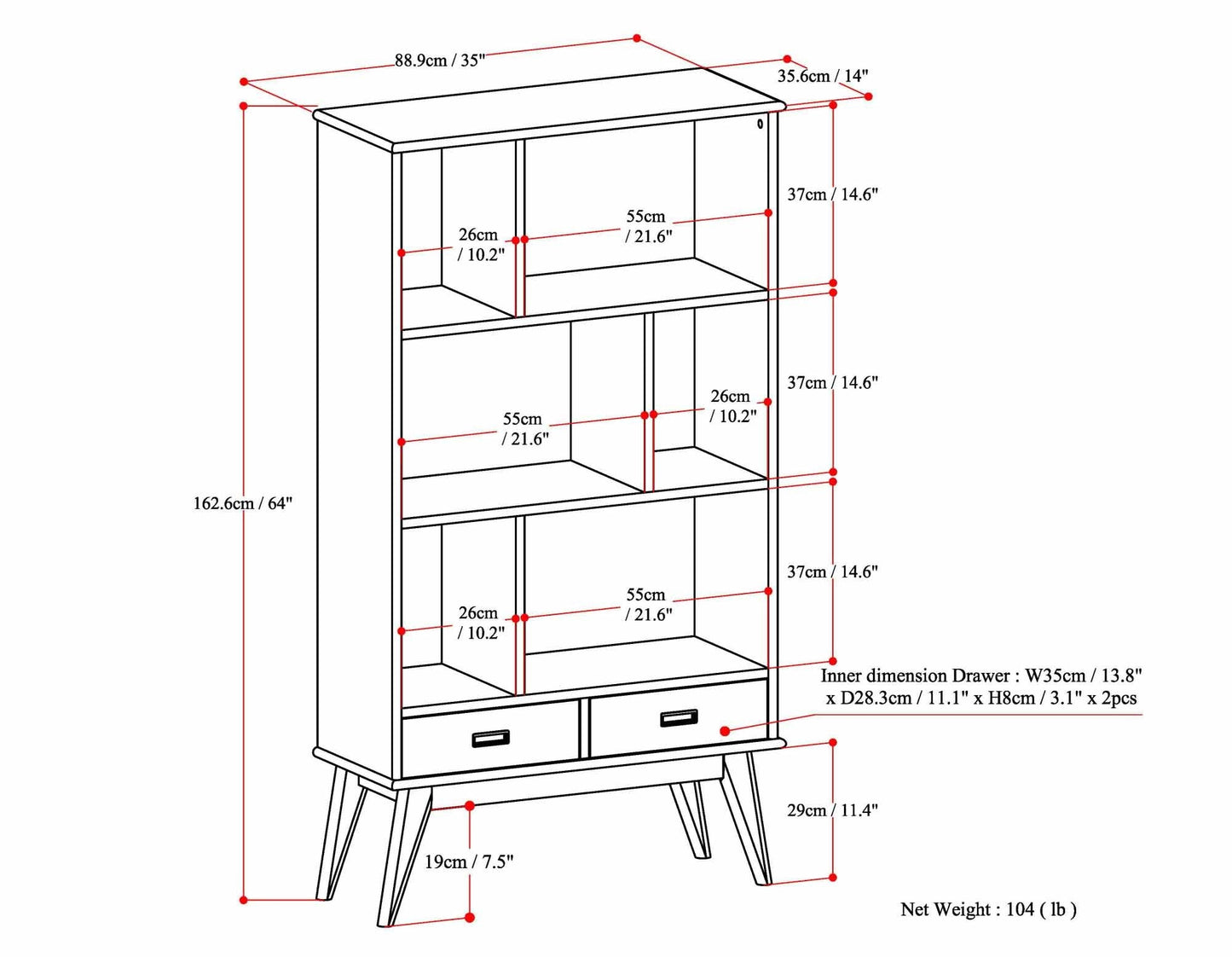 88.9cm / 35"

35.6cm / 14"

37cm / 14.6"

26cm / 10.2"

55cm / 21.6"

37cm / 14.6"

55cm / 21.6"

26cm / 10.2"

162.6cm / 64"

37cm / 14.6"

26cm / 10.2"

55cm / 21.6"

Inner dimension Drawer : W35cm / 13.8" x D28.3cm / 11.1" x H8cm / 3.1" x 2pcs

29cm / 11.4"

19cm / 7.5"

Net Weight : 104 ( lb )