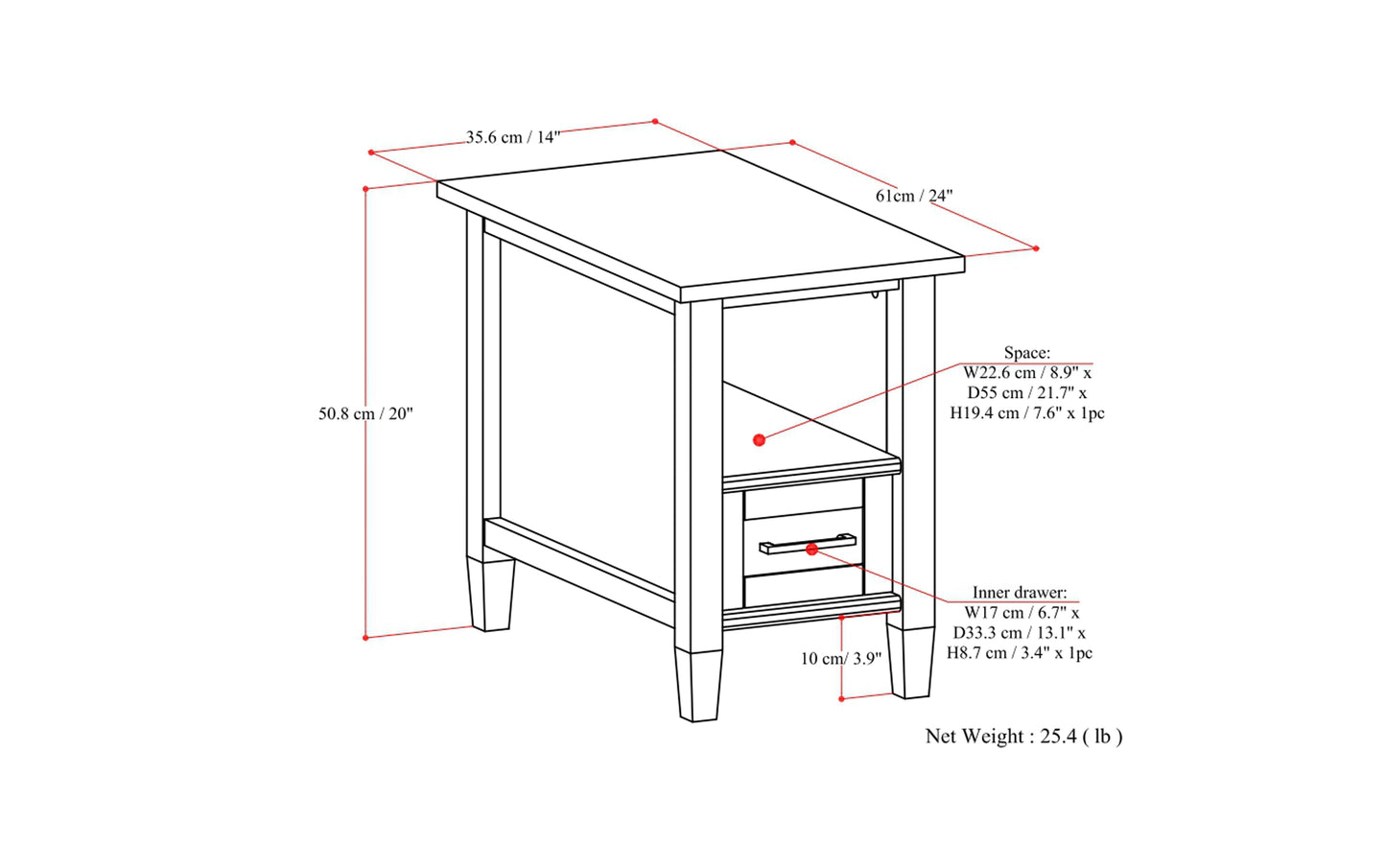 35.6 cm / 14"

61cm / 24"

50.8 cm / 20"

Space:
W22.6 cm / 8.9" x
D55 cm / 21.7" x
H19.4 cm / 7.6" x 1pc

Inner drawer:
W17 cm / 6.7" x
D33.3 cm / 13.1" x
H8.7 cm / 3.4" x 1pc

10 cm/ 3.9"

Net Weight : 25.4 ( lb )