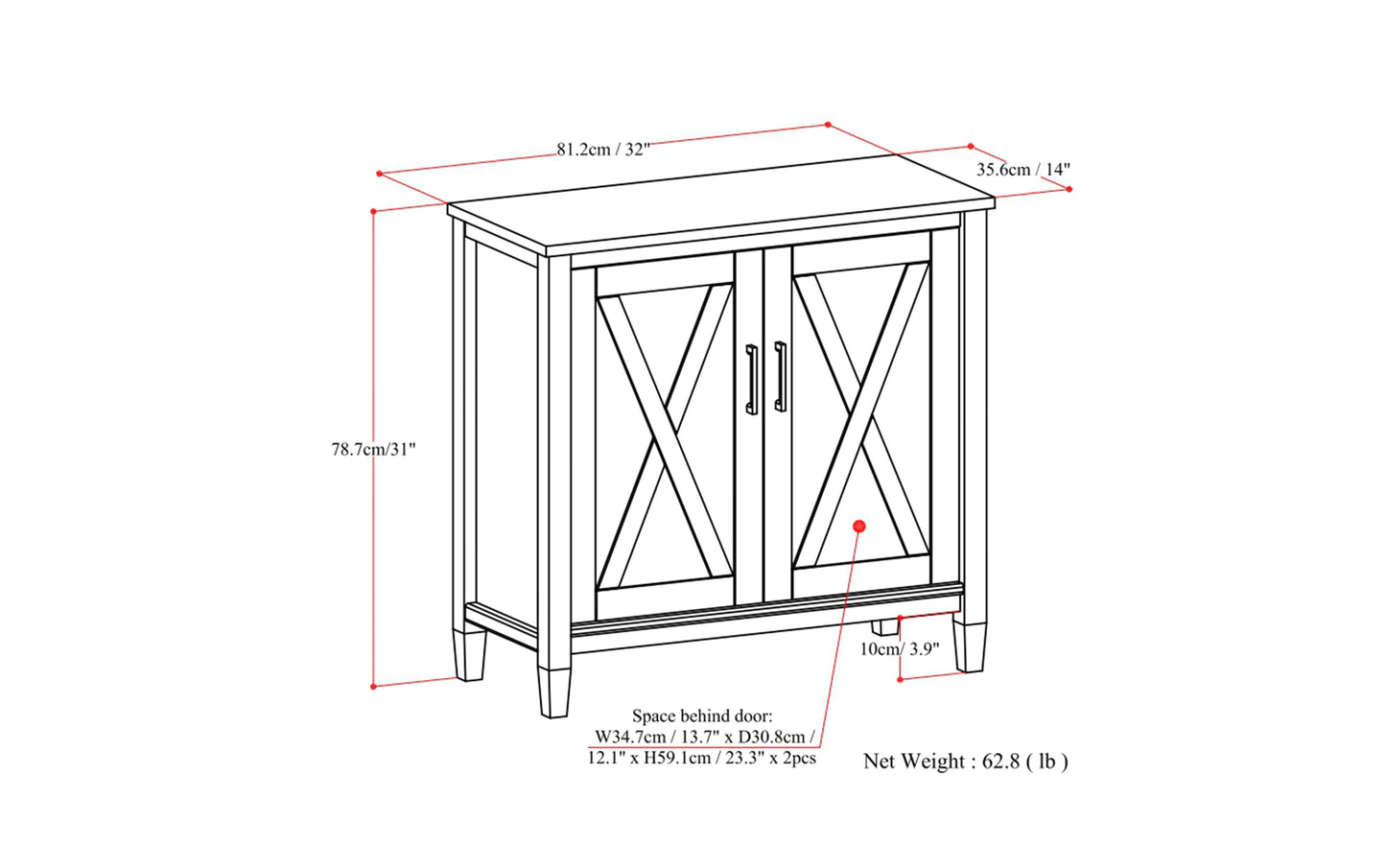 81.2cm / 32"

35.6cm / 14"

78.7cm/31"

10cm/ 3.9"

Space behind door:
W34.7cm / 13.7" x D30.8cm / 12.1" x H59.1cm / 23.3" x 2pcs

Net Weight : 62.8 ( lb )